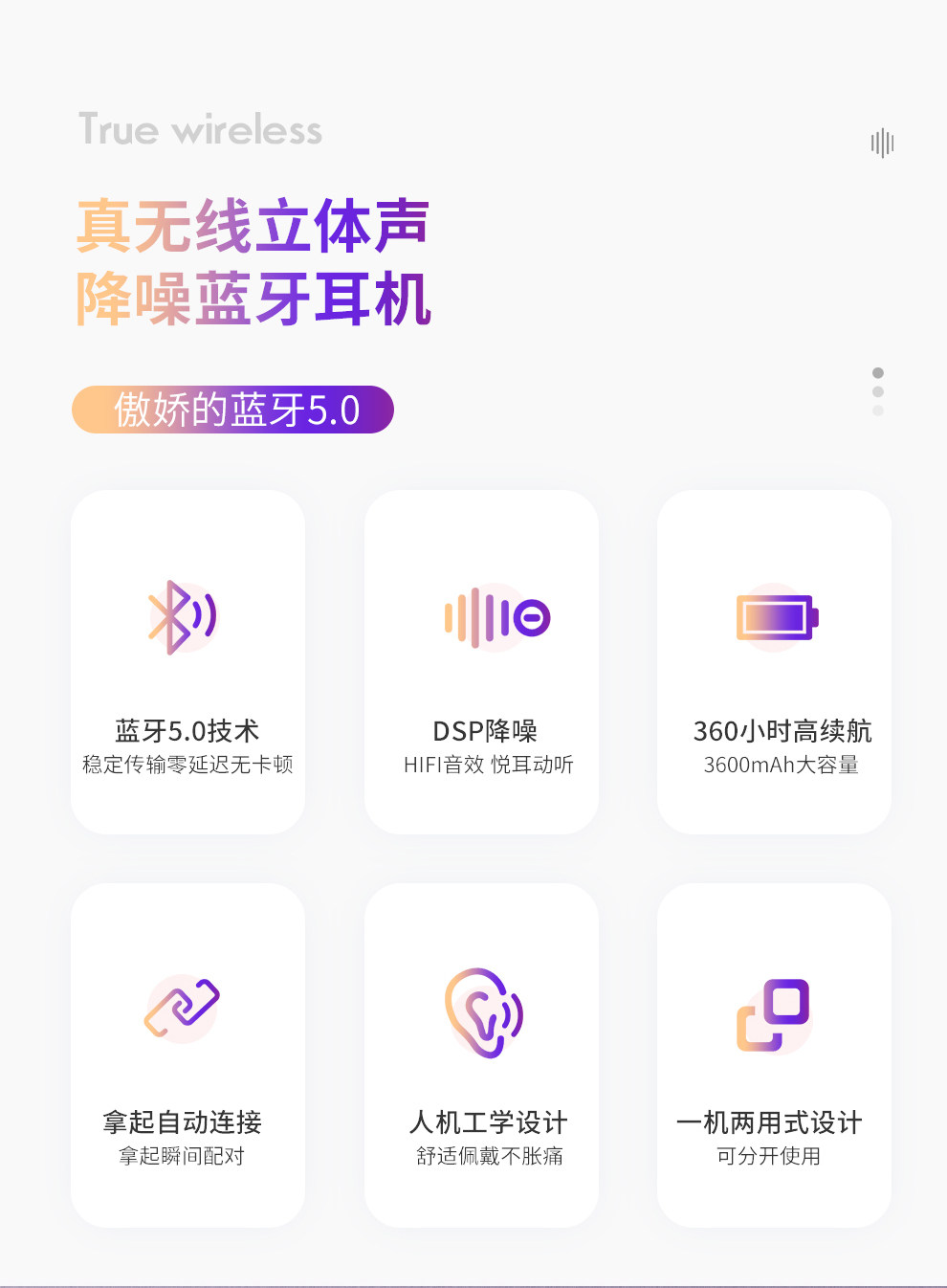 True wireless

真无线立体声
降噪蓝牙耳机

傲娇的蓝牙5.0

蓝牙5.0技术
稳定传输零延迟无卡顿

DSP降噪
HIFI音效 悦耳动听

360小时高续航
3600mAh大容量

拿起自动连接
拿起瞬间配对

人机工学设计
舒适佩戴不胀痛

一机两用式设计
可分开使用