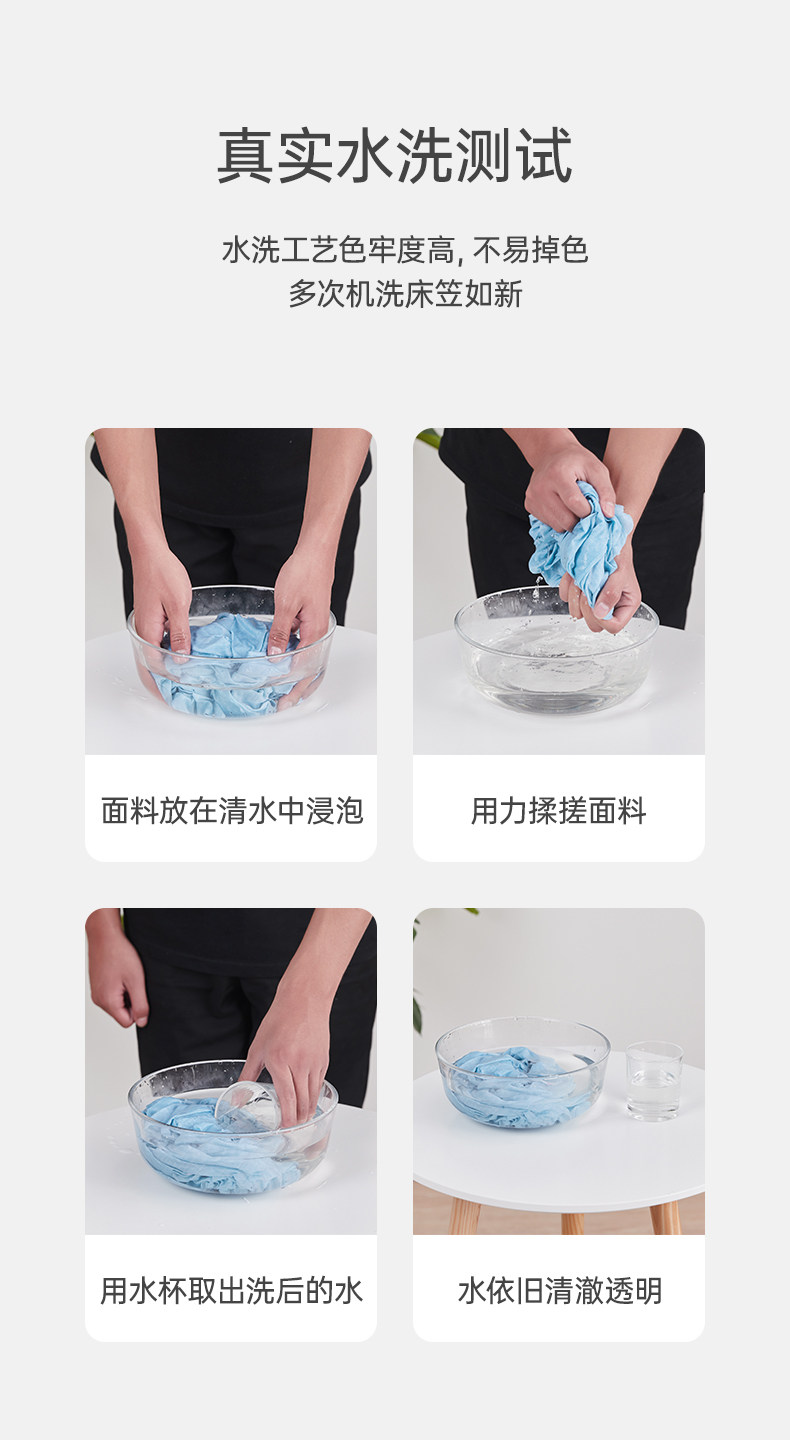 真实水洗测试

水洗工艺色牢度高, 不易掉色
多次机洗床笠如新

面料放在清水中浸泡

用力揉搓面料

用水杯取出洗后的水

水依旧清澈透明