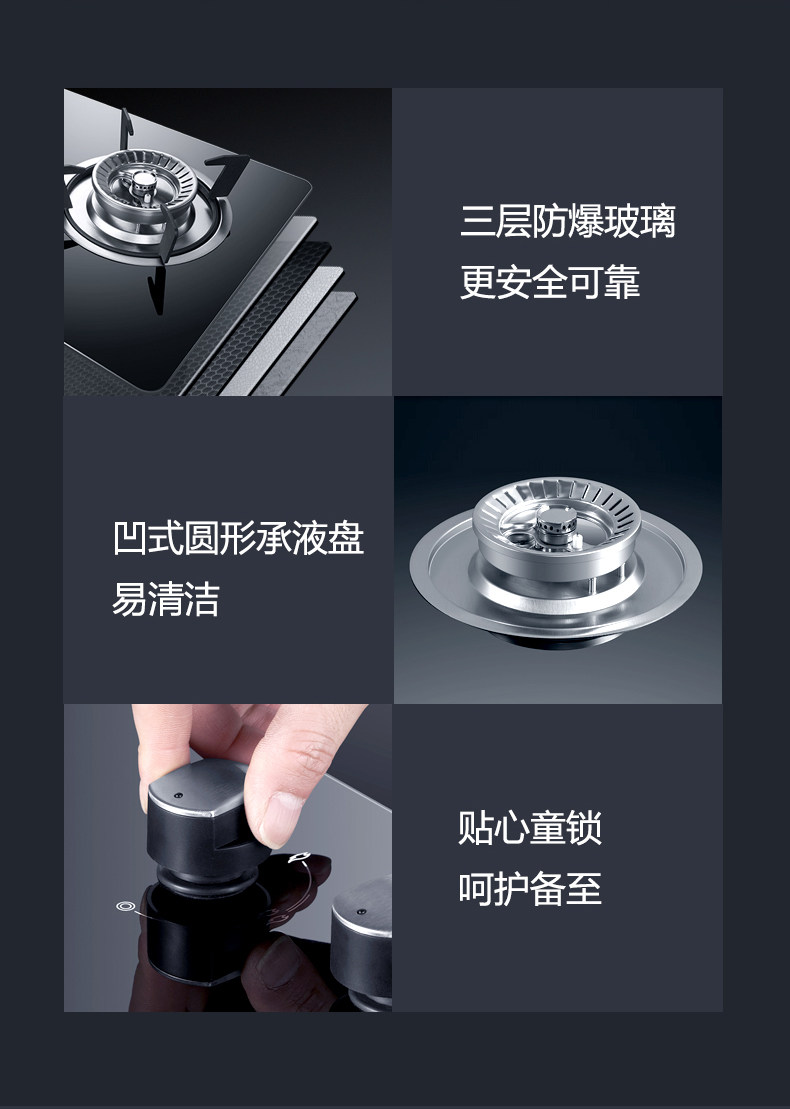 三层防爆玻璃
更安全可靠

凹式圆形承液盘
易清洁

贴心童锁
呵护备至