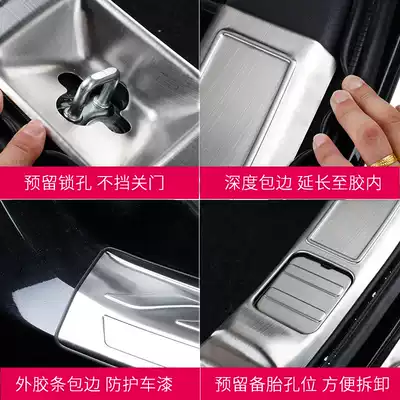 预留锁孔 不挡关门

深度包边 延长至胶内

外胶条包边 防护车漆

预留备胎孔位 方便拆卸