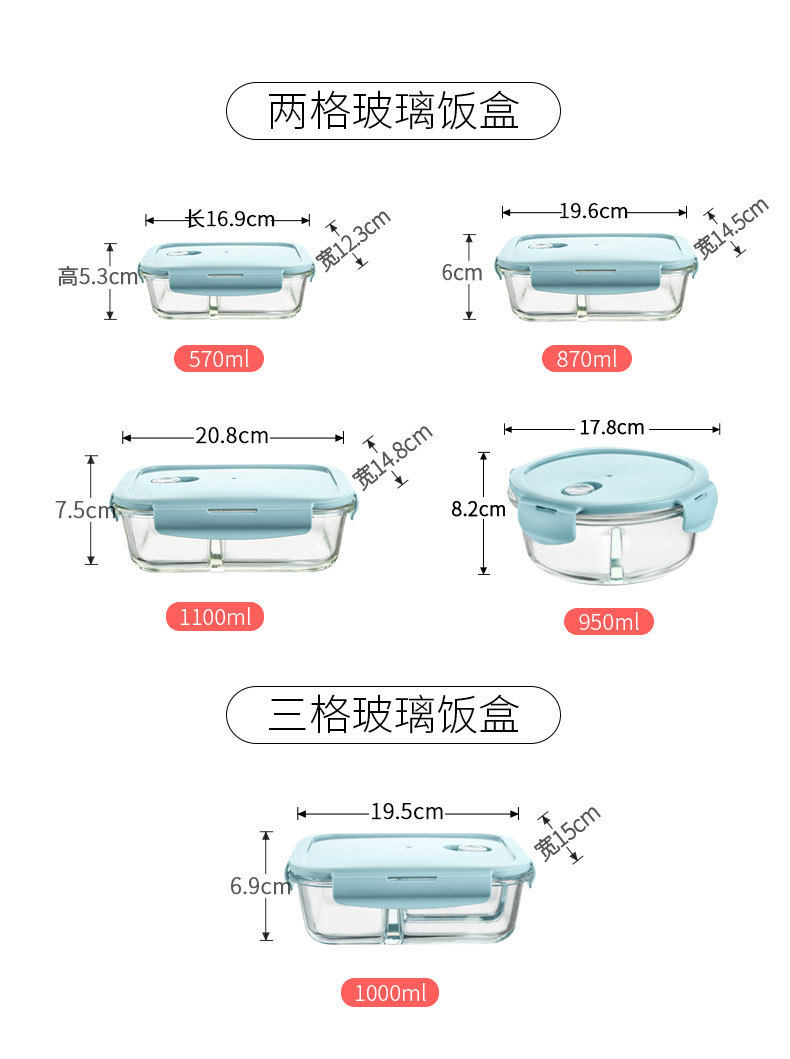 两格玻璃饭盒

长16.9cm
宽12.3cm
高5.3cm
570ml

19.6cm
宽14.5cm
6cm
870ml

20.8cm
宽14.8cm
7.5cm
1100ml

17.8cm
8.2cm
950ml

三格玻璃饭盒

19.5cm
宽15cm
6.9cm
1000ml