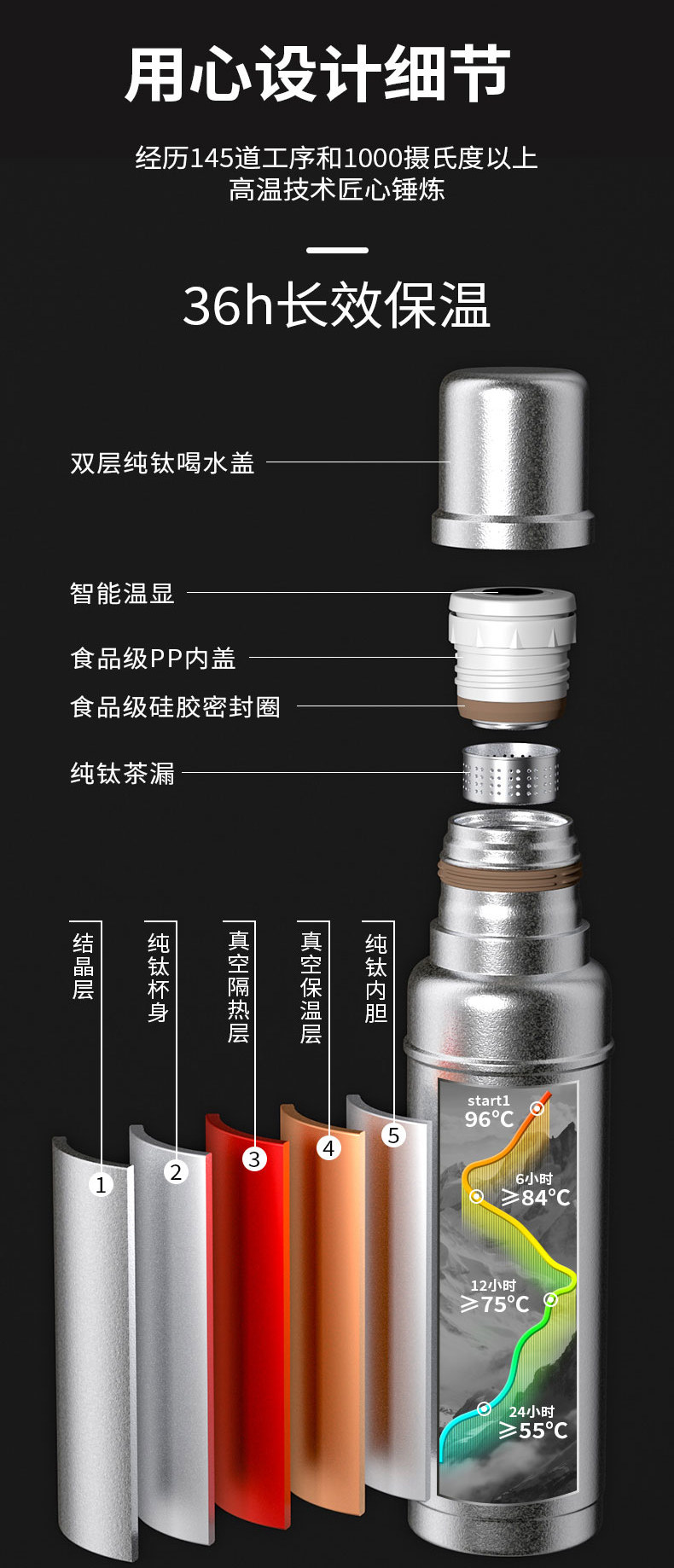 用心设计细节

经历145道工序和1000摄氏度以上高温技术匠心锤炼

36h长效保温

双层纯钛喝水盖

智能温显

食品级PP内盖

食品级硅胶密封圈

纯钛茶漏

结晶层

纯钛杯身

真空隔热层

真空保温层

纯钛内胆

1

2

3

4

5

start1
96°C

6小时
≥84°C

12小时
≥75°C

24小时
≥55°C