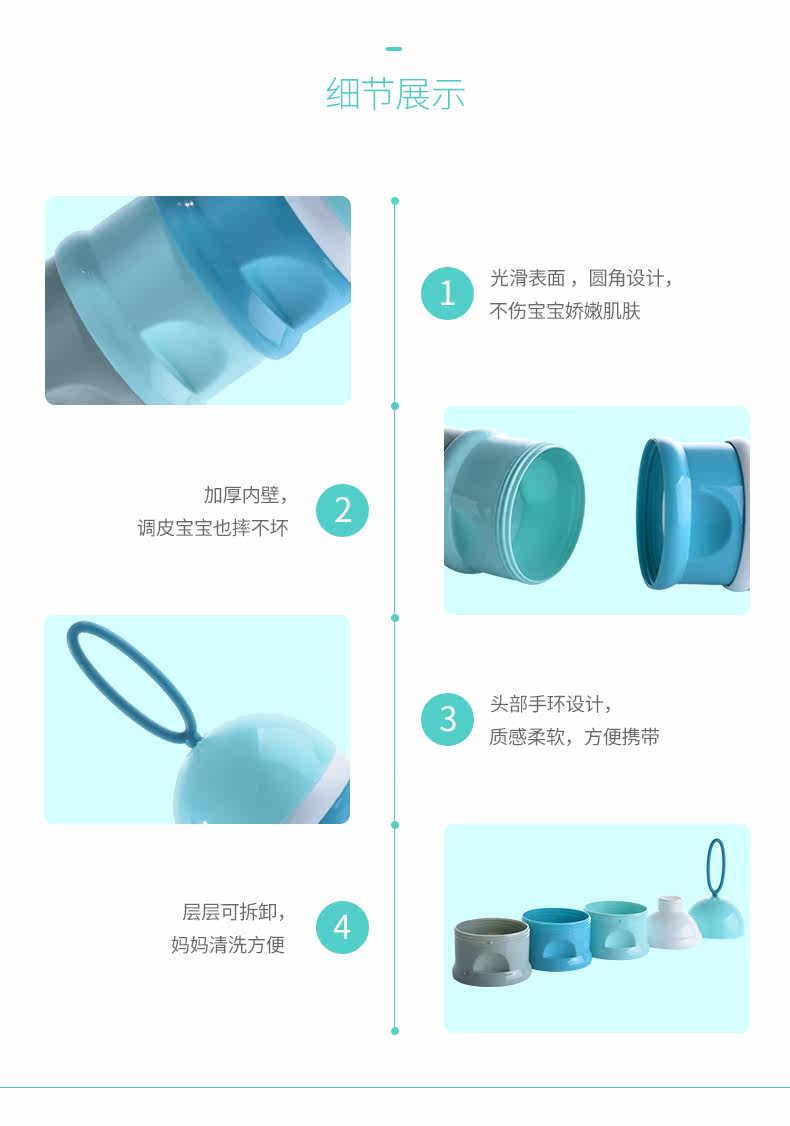 细节展示

1
光滑表面，圆角设计，
不伤宝宝娇嫩肌肤

加厚内壁，
调皮宝宝也摔不坏
2

3
头部手环设计，
质感柔软，方便携带

层层可拆卸，
妈妈清洗方便
4