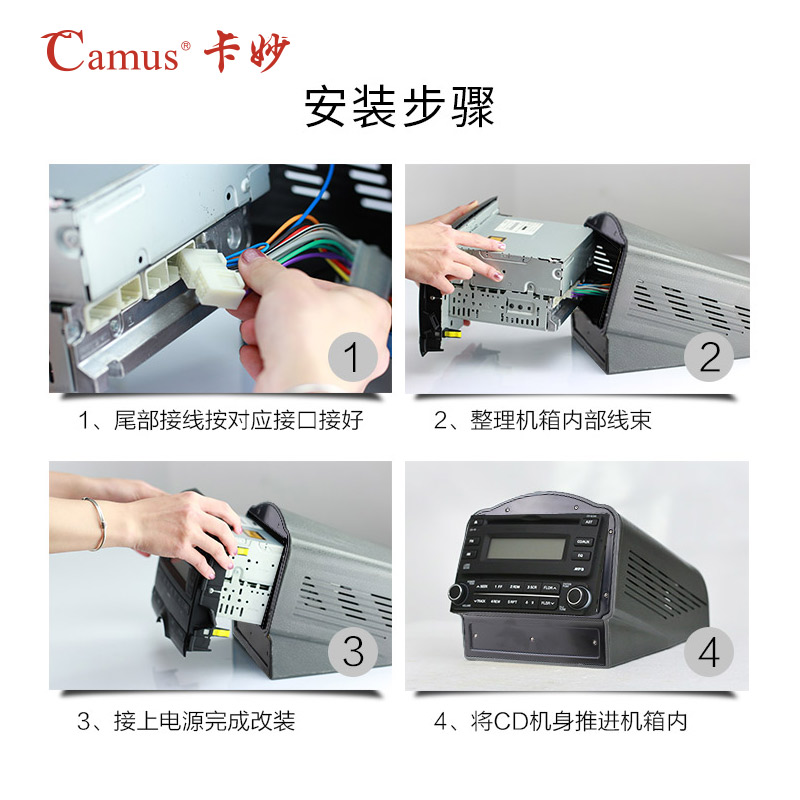 Camus® 卡妙

安装步骤

1

1、尾部接线按对应接口接好

2

2、整理机箱内部线束

3

3、接上电源完成改装

4

4、将CD机身推进机箱内