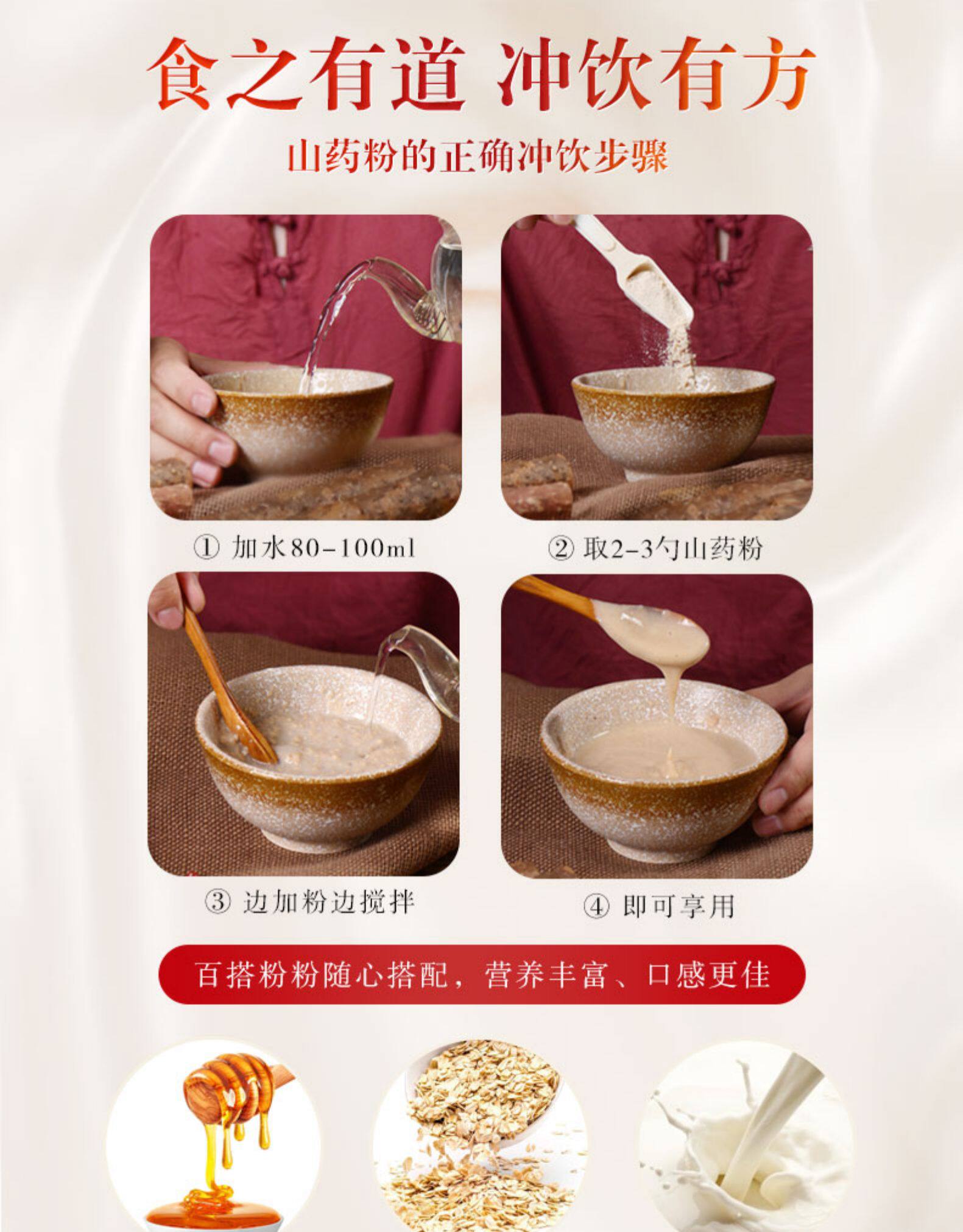 食之有道 冲饮有方

山药粉的正确冲饮步骤

① 加水80-100ml

② 取2-3勺山药粉

③ 边加粉边搅拌

④ 即可享用

百搭粉粉随心搭配，营养丰富、口感更佳