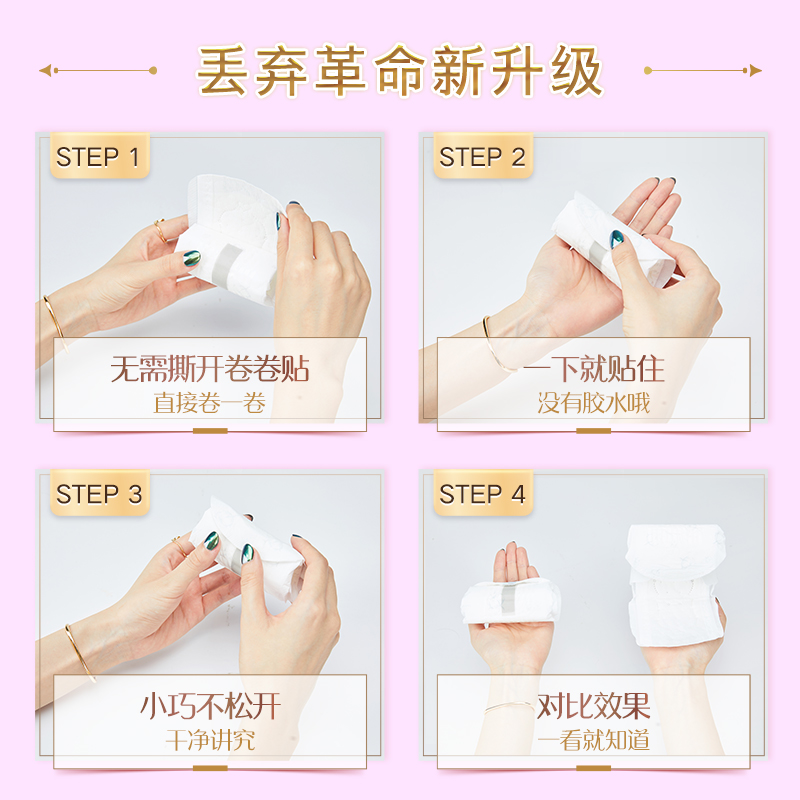 丢弃革命新升级

STEP 1

无需撕开卷卷贴
直接卷一卷

STEP 2

一下就贴住
没有胶水哦

STEP 3

小巧不松开
干净讲究

STEP 4

对比效果
一看就知道