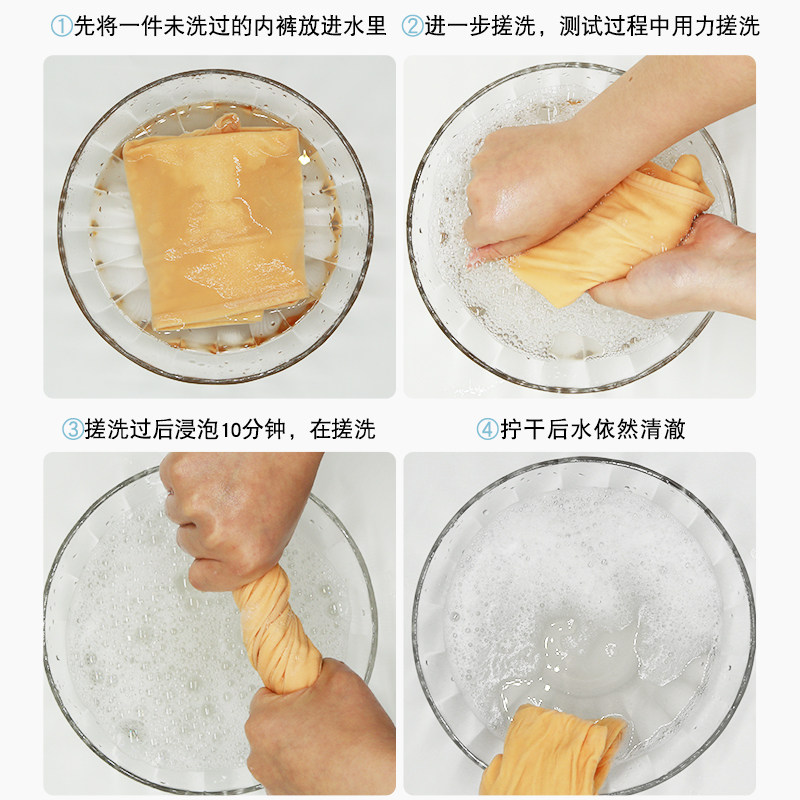 ①先将一件未洗过的内裤放进水里

②进一步搓洗，测试过程中用力搓洗

③搓洗过后浸泡10分钟，在搓洗

④拧干后水依然清澈