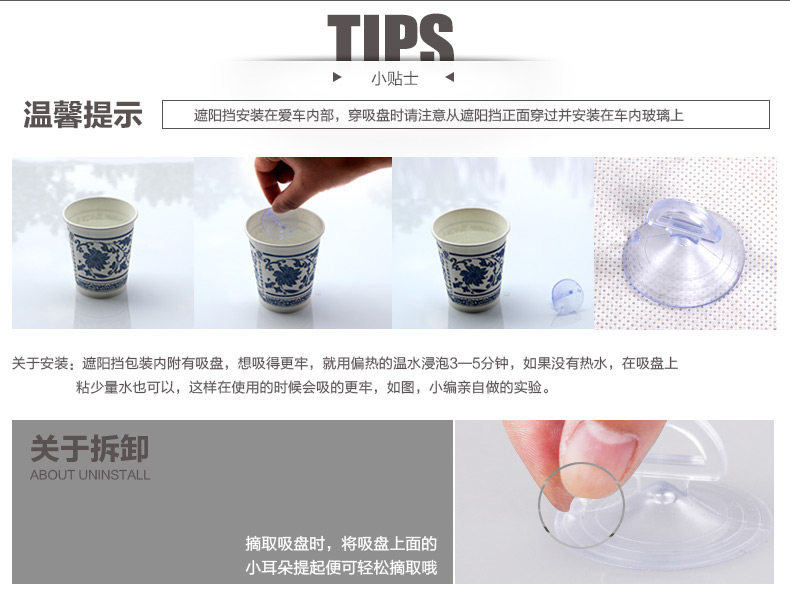 TIPS

小贴士

温馨提示

遮阳挡安装在爱车内部，穿吸盘时请注意从遮阳挡正面穿过并安装在车内玻璃上

关于安装：遮阳挡包装内附有吸盘，想吸得更牢，就用偏热的温水浸泡3—5分钟，如果没有热水，在吸盘上粘少量水也可以，这样在使用的时候会吸的更牢，如图，小编亲自做的实验。

关于拆卸
ABOUT UNINSTALL

摘取吸盘时，将吸盘上面的小耳朵提起便可轻松摘取哦