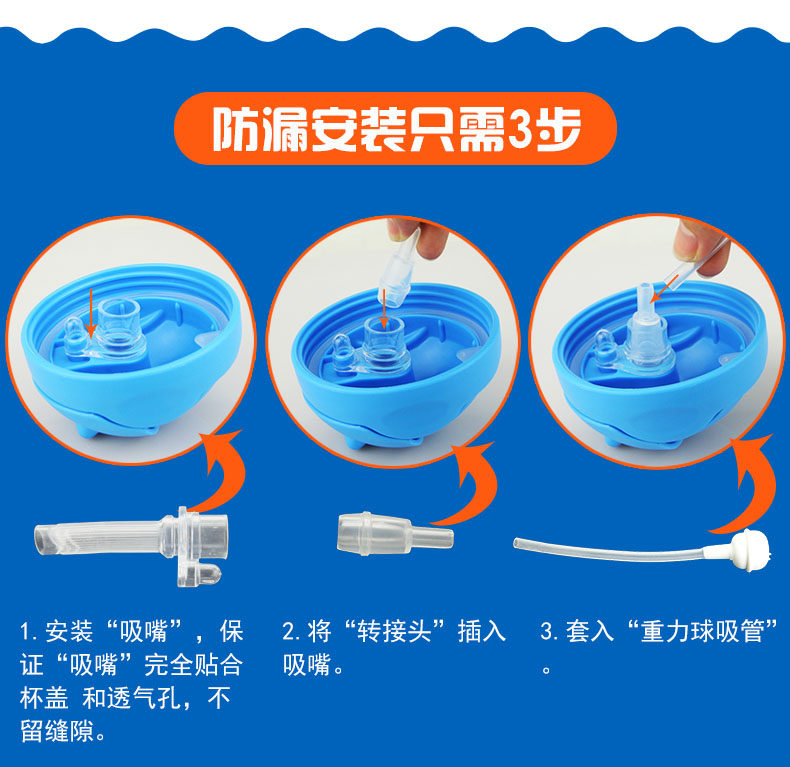 防漏安装只需3步

1. 安装“吸嘴”，保证“吸嘴”完全贴合杯盖 和透气孔，不留缝隙。

2. 将“转接头”插入吸嘴。

3. 套入“重力球吸管”。