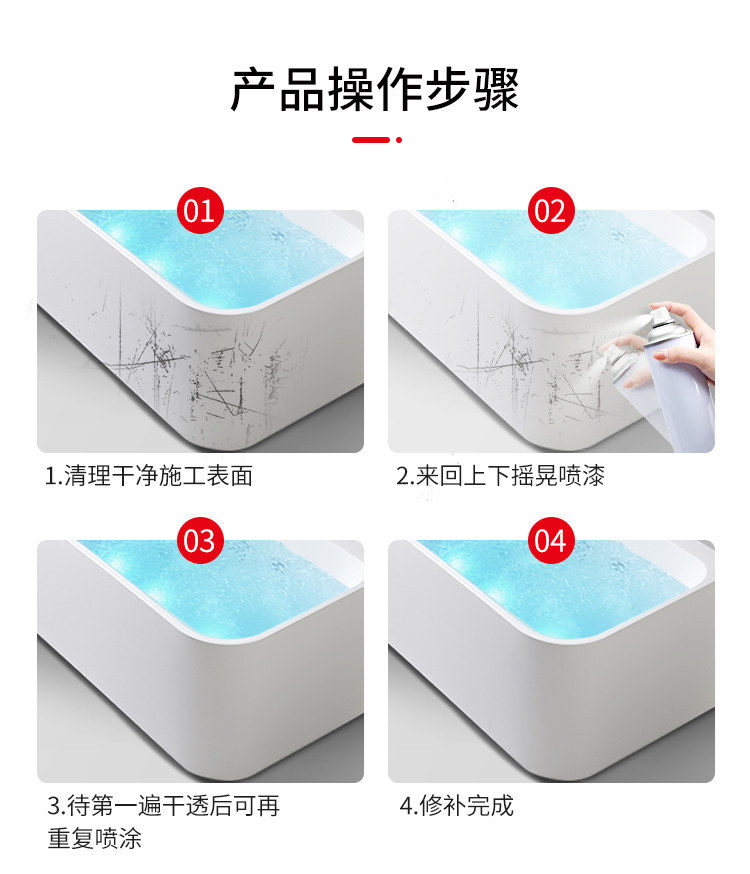 产品操作步骤

01

1.清理干净施工表面

02

2.来回上下摇晃喷漆

03

3.待第一遍干透后可再重复喷涂

04

4.修补完成