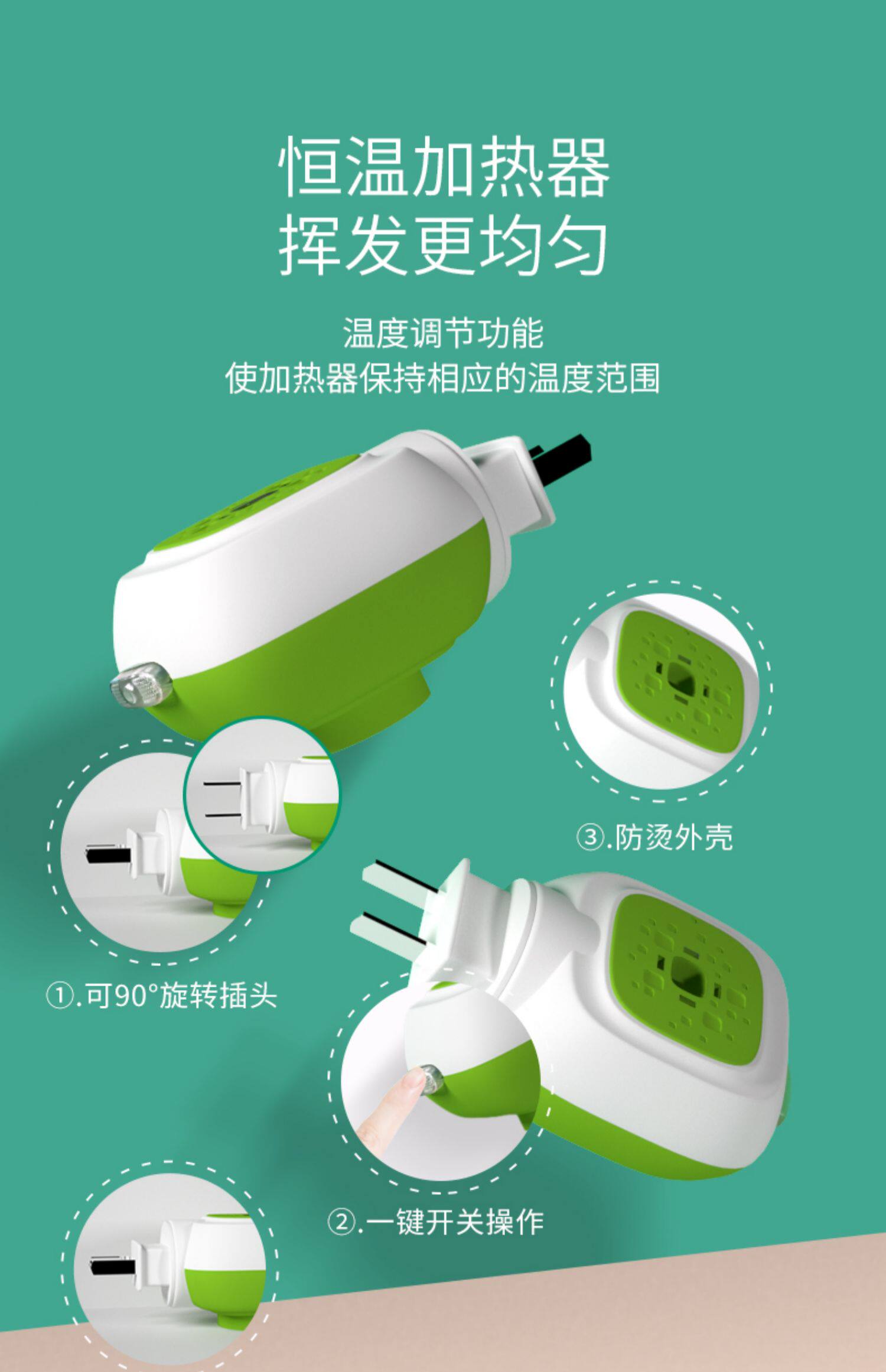 恒温加热器
挥发更均匀

温度调节功能
使加热器保持相应的温度范围

③.防烫外壳

①.可90°旋转插头

②.一键开关操作