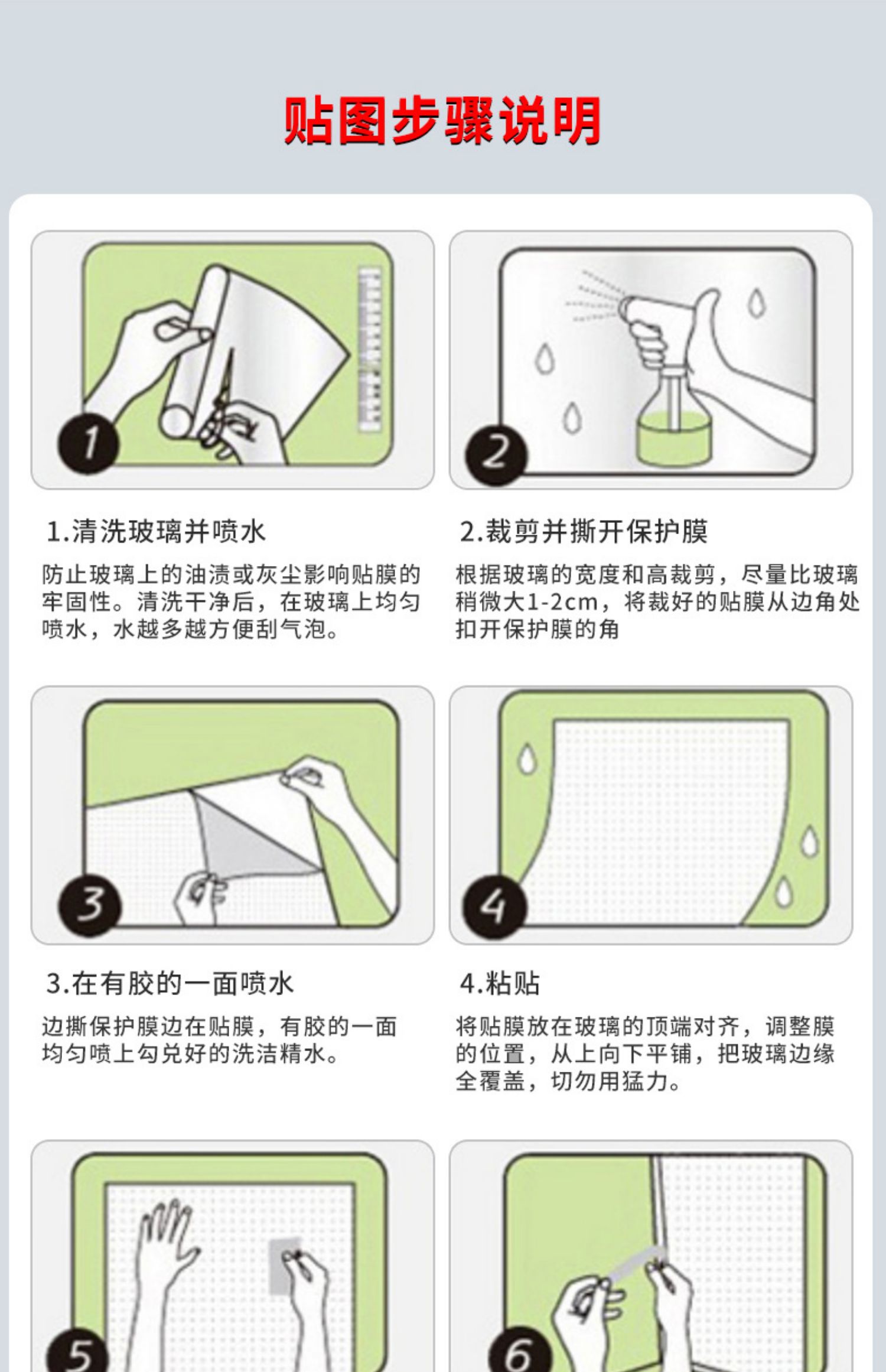 贴图步骤说明

1

2

1.清洗玻璃并喷水

防止玻璃上的油渍或灰尘影响贴膜的牢固性。清洗干净后，在玻璃上均匀喷水，水越多越方便刮气泡。

2.裁剪并撕开保护膜

根据玻璃的宽度和高裁剪，尽量比玻璃稍微大1-2cm，将裁好的贴膜从边角处扣开保护膜的角

3

4

3.在有胶的一面喷水

边撕保护膜边在贴膜，有胶的一面均匀喷上勾兑好的洗洁精水。

4.粘贴

将贴膜放在玻璃的顶端对齐，调整膜的位置，从上向下平铺，把玻璃边缘全覆盖，切勿用猛力。

5

6