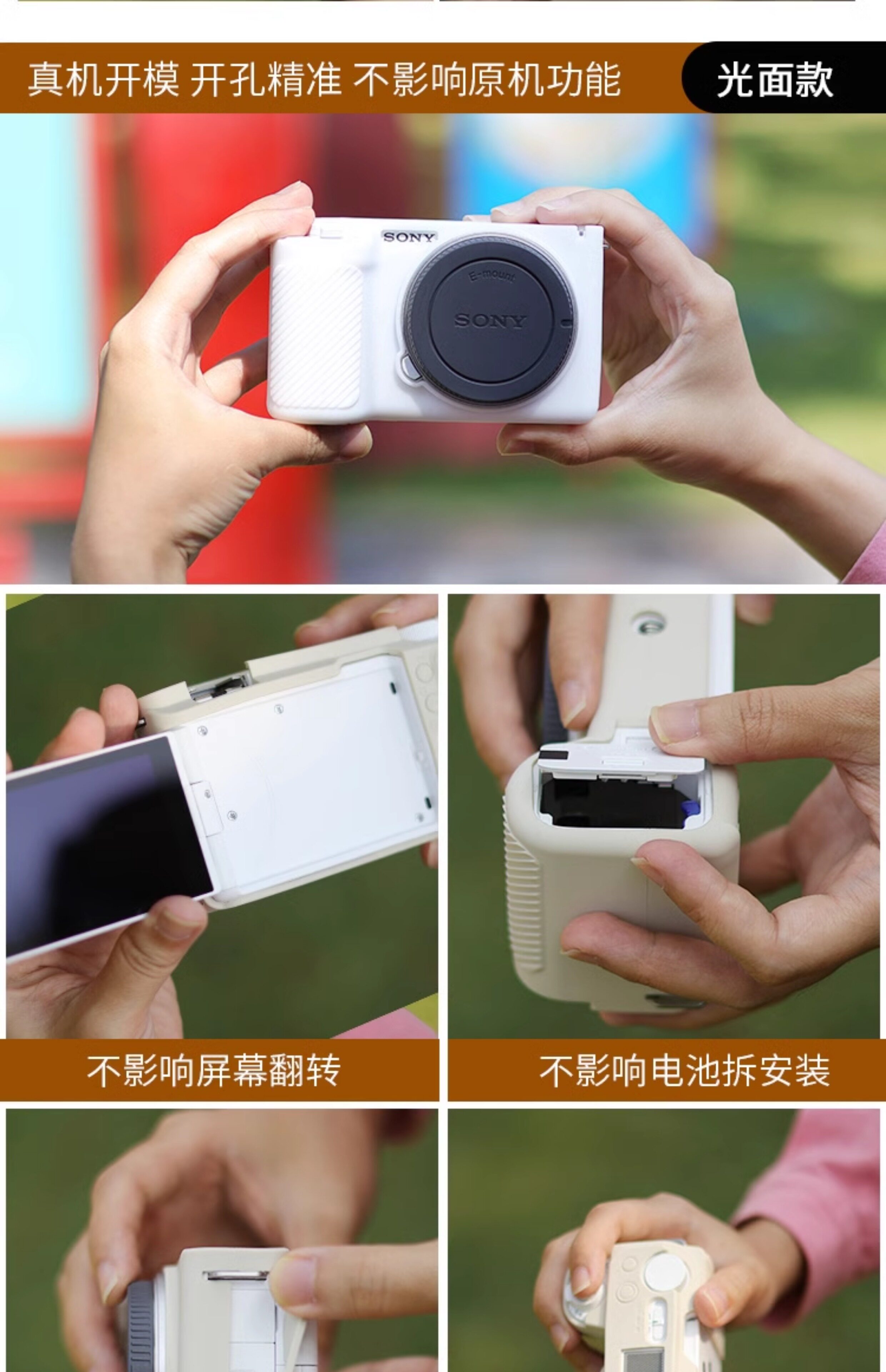 真机开模 开孔精准 不影响原机功能

光面款

SONY

E-mount

SONY

不影响屏幕翻转

不影响电池拆安装