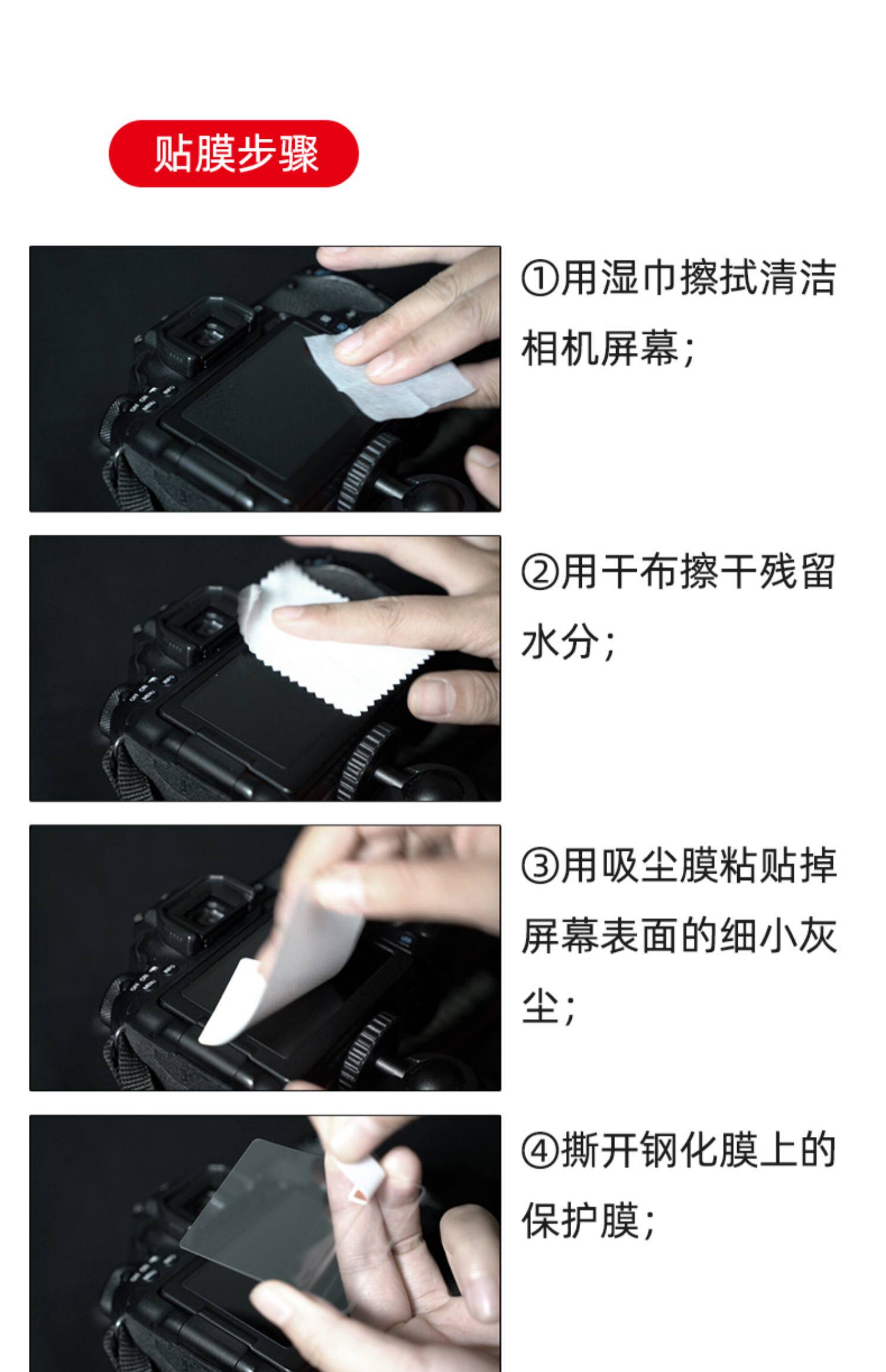 贴膜步骤

①用湿巾擦拭清洁相机屏幕；

②用干布擦干残留水分；

③用吸尘膜粘贴掉屏幕表面的细小灰尘；

④撕开钢化膜上的保护膜；