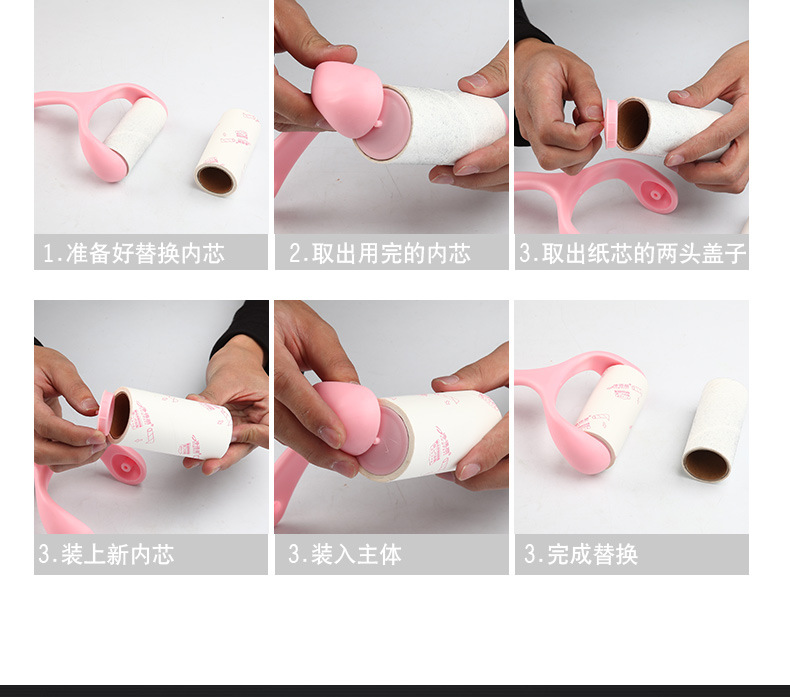 1.准备好替换内芯

2.取出用完的内芯

3.取出纸芯的两头盖子

3.装上新内芯

3.装入主体

3.完成替换