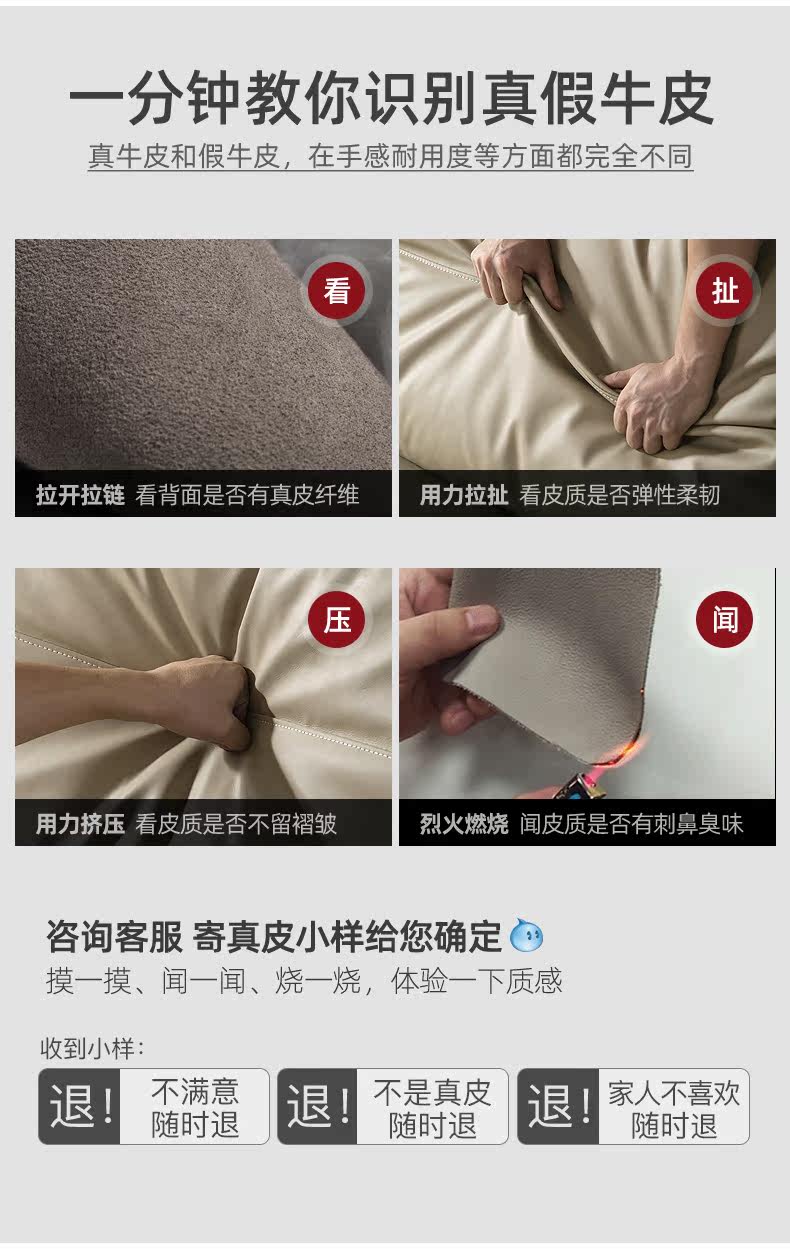 一分钟教你识别真假牛皮

真牛皮和假牛皮，在手感耐用度等方面都完全不同

看

拉开拉链 看背面是否有真皮纤维

扯

用力拉扯 看皮质是否弹性柔韧

压

用力挤压 看皮质是否不留褶皱

闻

烈火燃烧 闻皮质是否有刺鼻臭味

咨询客服 寄真皮小样给您确定

摸一摸、闻一闻、烧一烧，体验一下质感

收到小样：

退！ 不满意 随时退

退！ 不是真皮 随时退

退！ 家人不喜欢 随时退