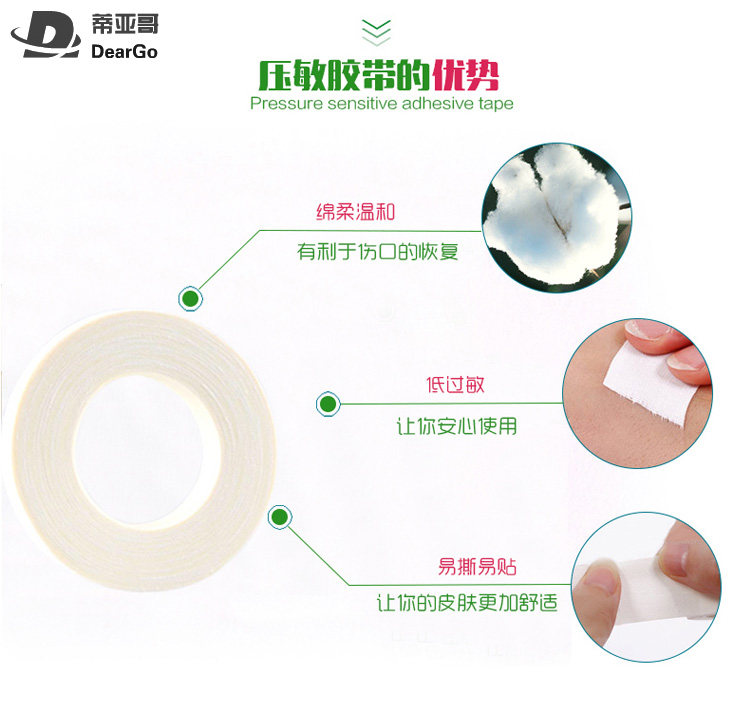 蒂亚哥
DearGo

压敏胶带的优势
Pressure sensitive adhesive tape

绵柔温和
有利于伤口的恢复

低过敏
让你安心使用

易撕易贴
让你的皮肤更加舒适