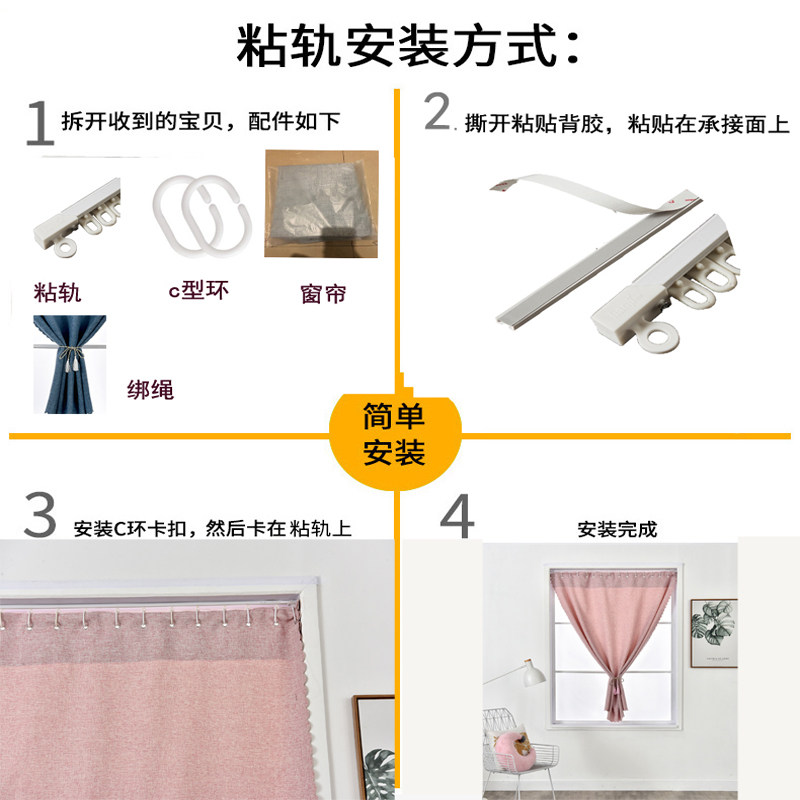 粘轨安装方式：

1 拆开收到的宝贝，配件如下

粘轨

c型环

窗帘

绑绳

2. 撕开粘贴背胶，粘贴在承接面上

简单安装

3 安装C环卡扣，然后卡在粘轨上

4 安装完成