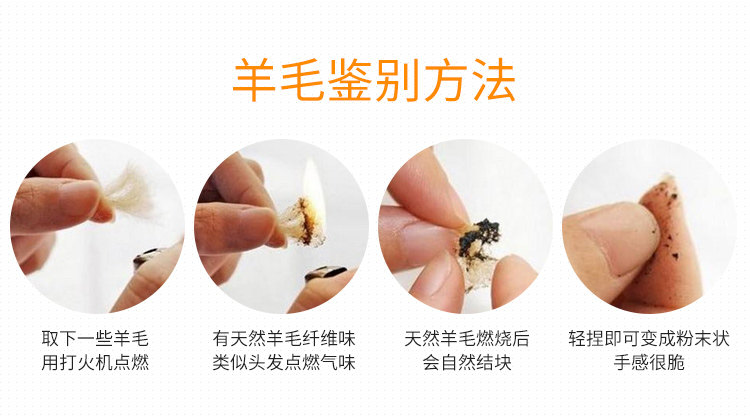 羊毛鉴别方法

取下一些羊毛
用打火机点燃

有天然羊毛纤维味
类似头发点燃气味

天然羊毛燃烧后
会自然结块

轻捏即可变成粉末状
手感很脆