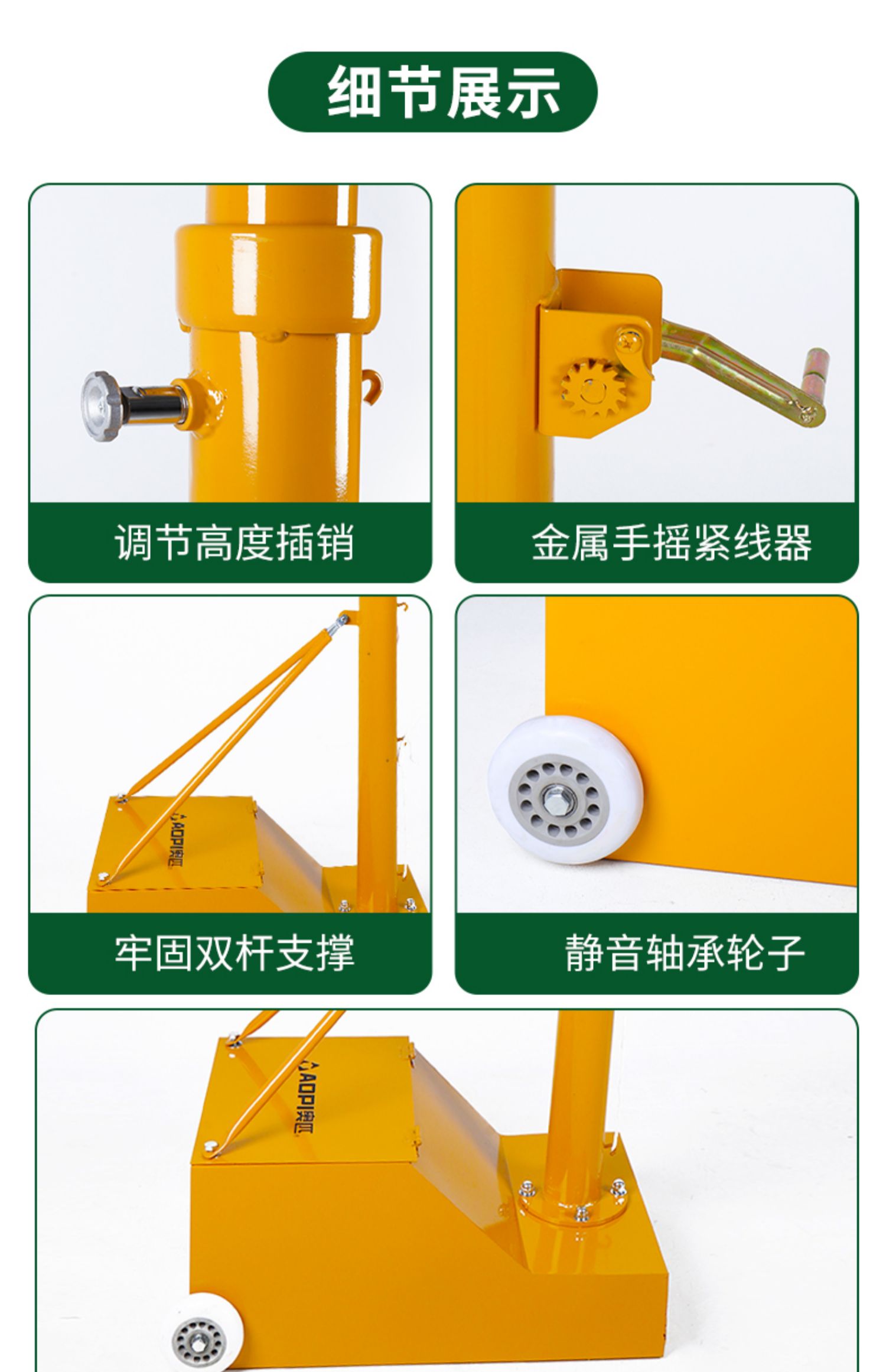 细节展示

调节高度插销

金属手摇紧线器

AOPI奥匹

牢固双杆支撑

静音轴承轮子

AOPI奥匹