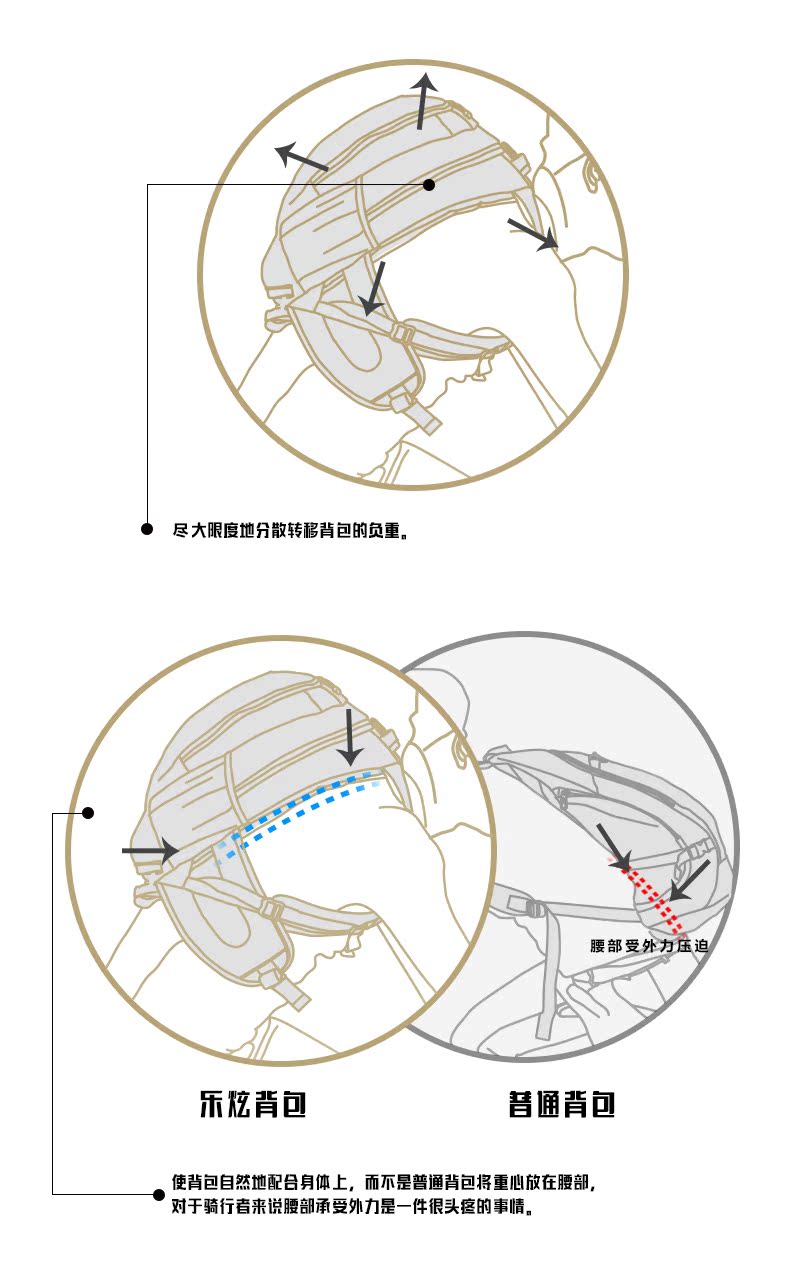 尽大限度地分散转移背包的负重。

腰部受外力压迫

乐炫背包

普通背包

使背包自然地配合身体上，而不是普通背包将重心放在腰部，对于骑行者来说腰部承受外力是一件很头疼的事情。