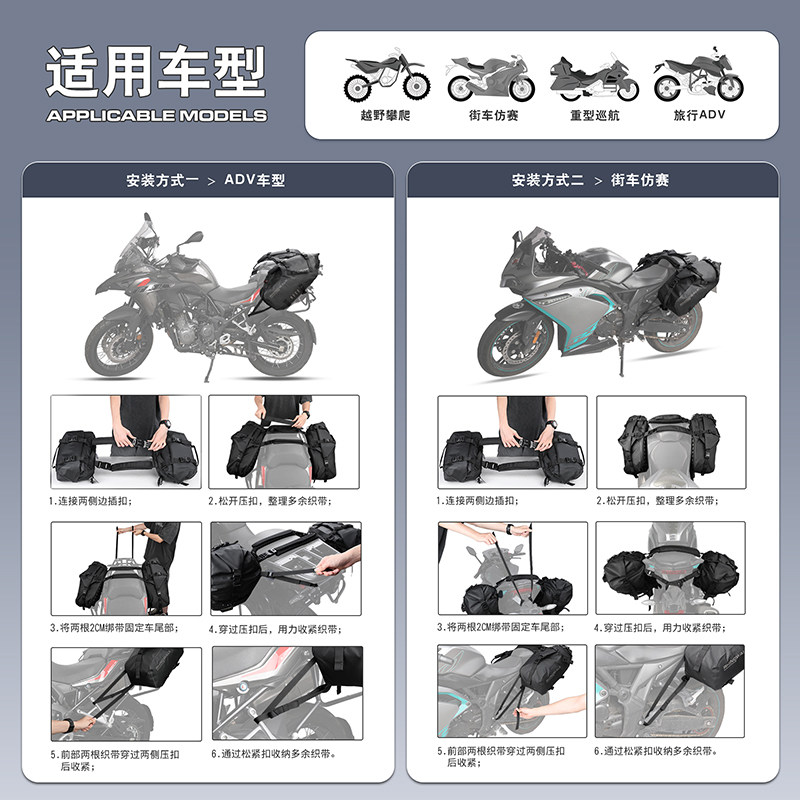 适用车型
APPLICABLE MODELS

越野攀爬
街车仿赛
重型巡航
旅行ADV

安装方式一 > ADV车型

1.连接两侧边插扣；
2.松开压扣，整理多余织带；
3.将两根2CM绑带固定车尾部；
4.穿过压扣后，用力收紧织带；
5.前部两根织带穿过两侧压扣后收紧；
6.通过松紧扣收纳多余织带。

安装方式二 > 街车仿赛

1.连接两侧边插扣；
2.松开压扣，整理多余织带；
3.将两根2CM绑带固定车尾部；
4.穿过压扣后，用力收紧织带；
5.前部两根织带穿过两侧压扣后收紧；
6.通过松紧扣收纳多余织带。