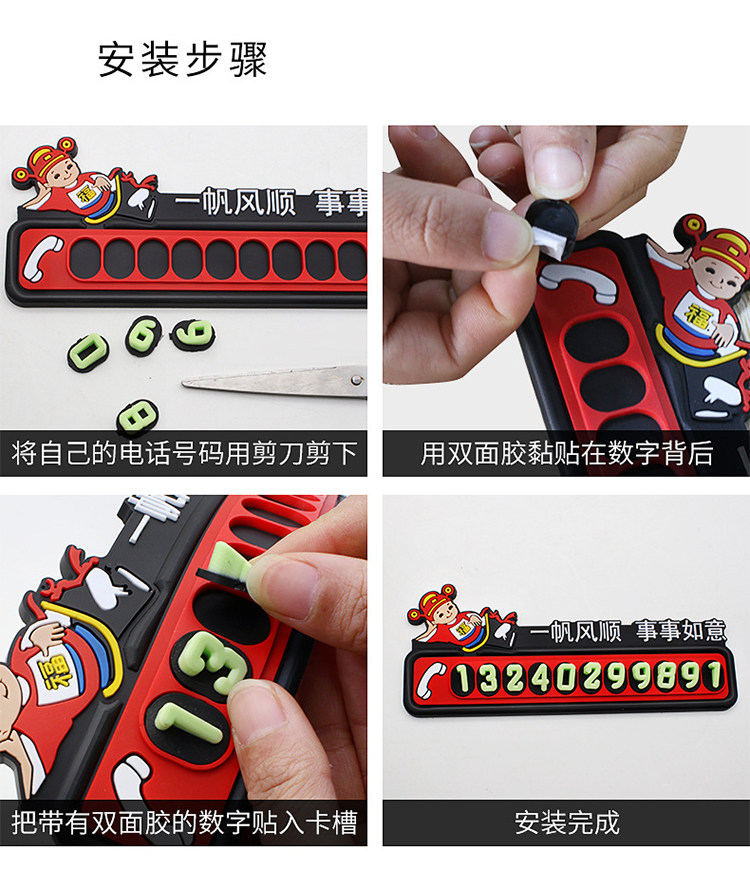 安装步骤

福

一帆风顺 事事

0 6 9

8

将自己的电话号码用剪刀剪下

福

用双面胶黏贴在数字背后

福

3

1

把带有双面胶的数字贴入卡槽

福

一帆风顺 事事如意

13240299891

安装完成