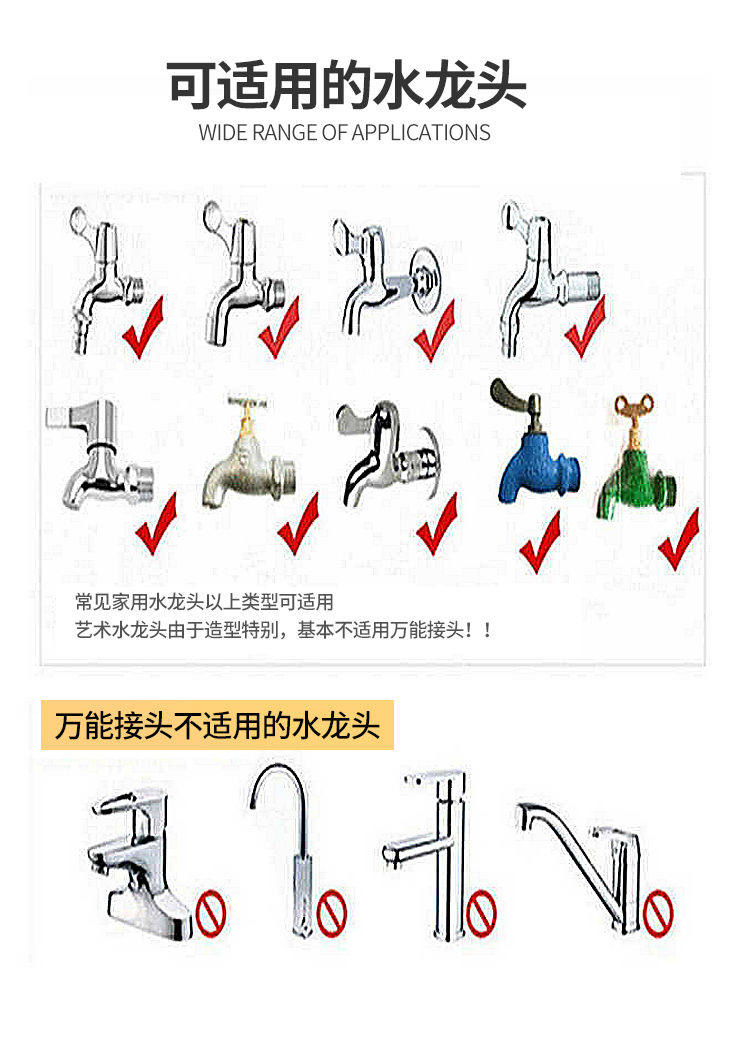 可适用的水龙头
WIDE RANGE OF APPLICATIONS

常见家用水龙头以上类型可适用
艺术水龙头由于造型特别，基本不适用万能接头！！

万能接头不适用的水龙头