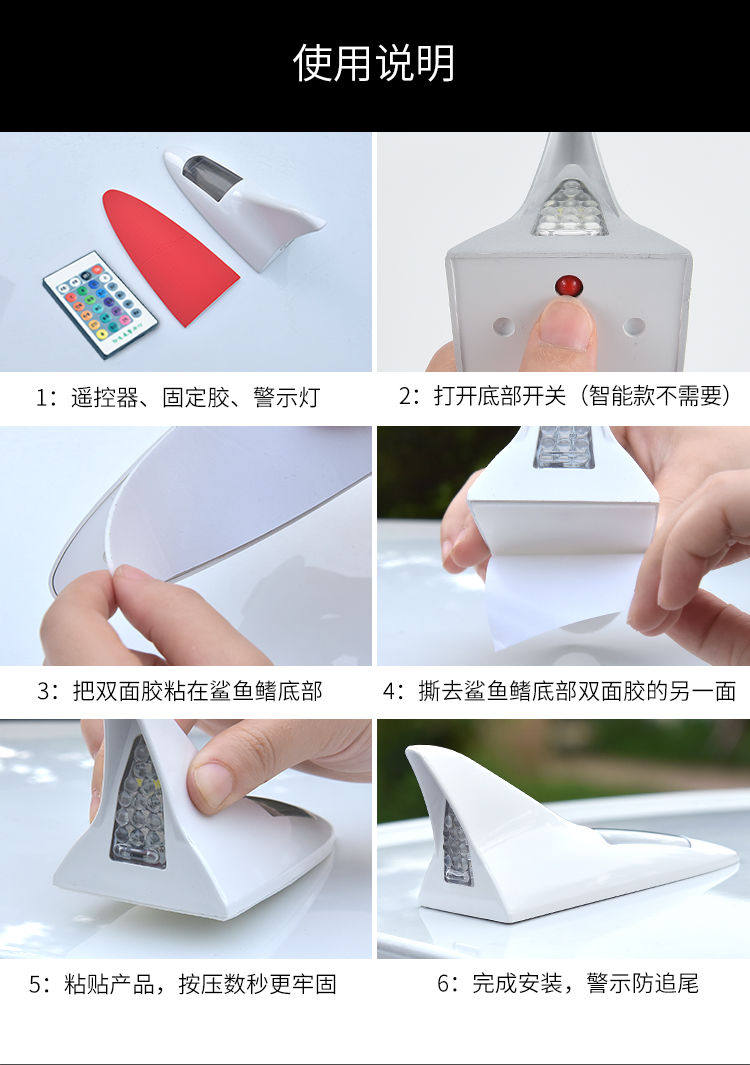 使用说明

1：遥控器、固定胶、警示灯

2：打开底部开关（智能款不需要）

3：把双面胶粘在鲨鱼鳍底部

4：撕去鲨鱼鳍底部双面胶的另一面

5：粘贴产品，按压数秒更牢固

6：完成安装，警示防追尾