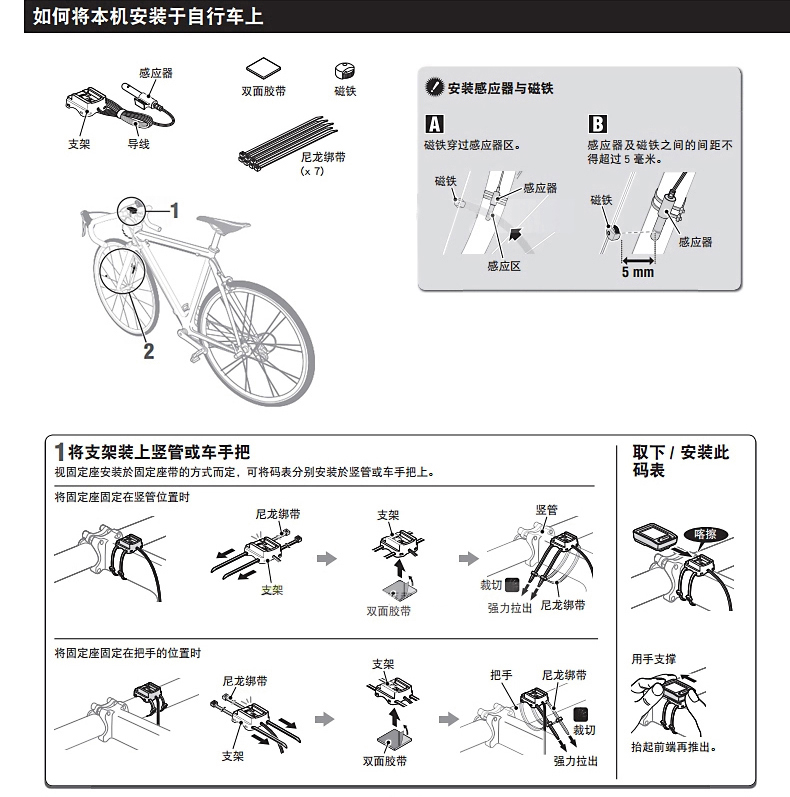 如何将本机安装于自行车上

感应器
支架
导线
双面胶带
磁铁
尼龙绑带
(x 7)

1
2

安装感应器与磁铁

A
磁铁穿过感应器区。
磁铁
感应器
感应区

B
感应器及磁铁之间的间距不得超过 5 毫米。
磁铁
感应器
5 mm

1 将支架装上竖管或车手把
视固定座安装於固定座带的方式而定，可将码表分别安装於竖管或车手把上。

将固定座固定在竖管位置时
尼龙绑带
支架
支架
双面胶带
竖管
裁切
强力拉出
尼龙绑带

将固定座固定在把手的位置时
尼龙绑带
支架
支架
双面胶带
把手
尼龙绑带
裁切
强力拉出

取下 / 安装此码表
喀擦
用手支撑
抬起前端再推出。