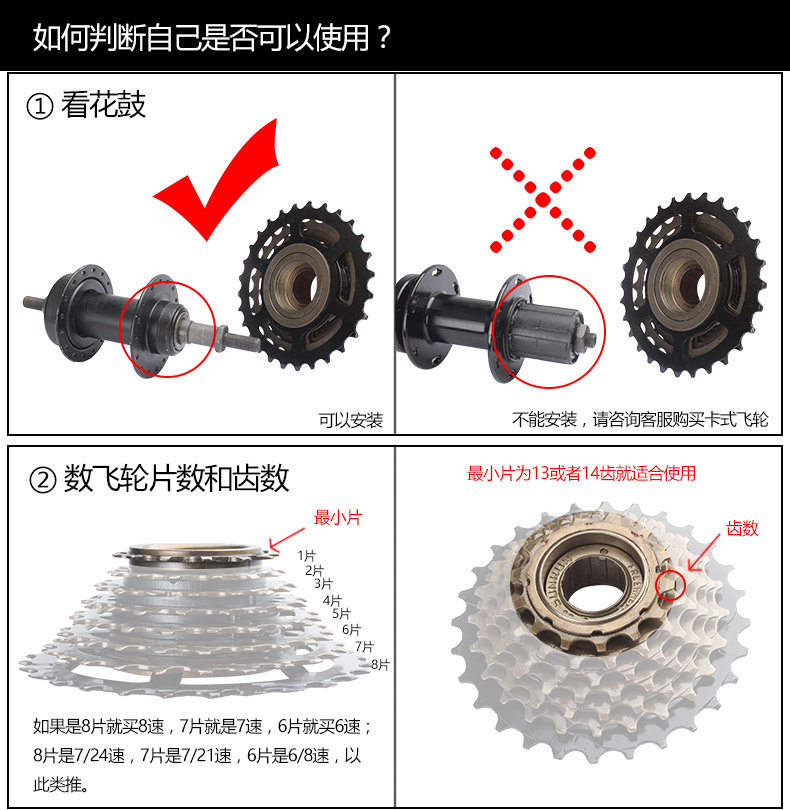 如何判断自己是否可以使用？

① 看花鼓

可以安装

不能安装，请咨询客服购买卡式飞轮

② 数飞轮片数和齿数

最小片

1片
2片
3片
4片
5片
6片
7片
8片

如果是8片就买8速，7片就是7速，6片就买6速；8片是7/24速，7片是7/21速，6片是6/8速，以此类推。

最小片为13或者14齿就适合使用

齿数

SUNRUN FREEWHEEL