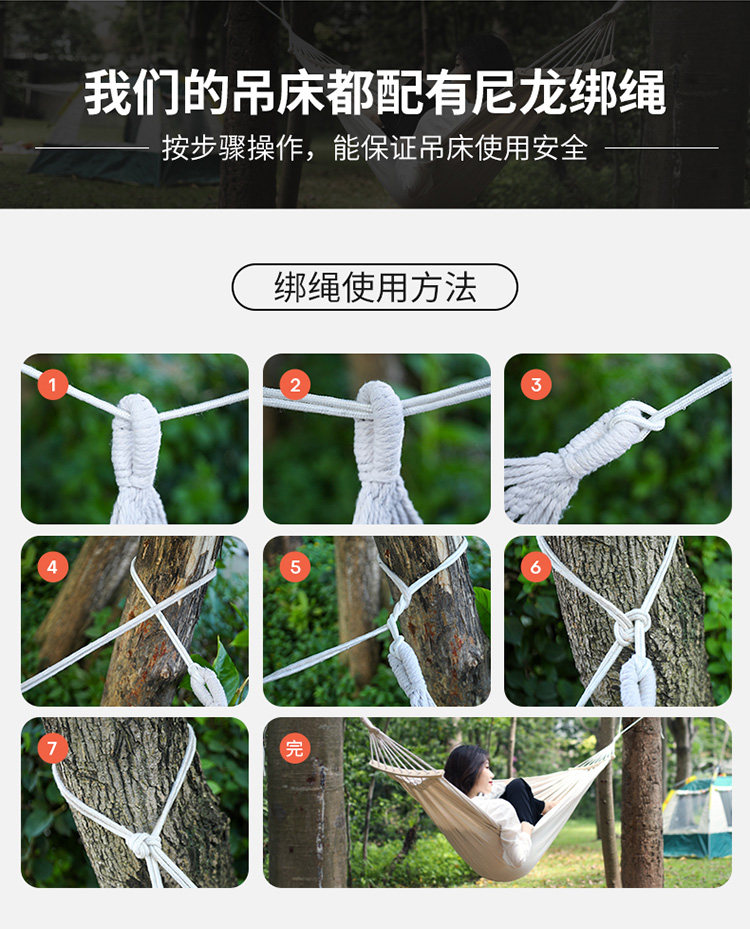 我们的吊床都配有尼龙绑绳

按步骤操作，能保证吊床使用安全

绑绳使用方法

1

2

3

4

5

6

7

完