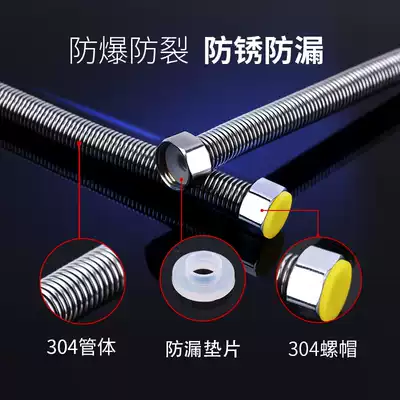 防爆防裂 防锈防漏

304管体

防漏垫片

304螺帽