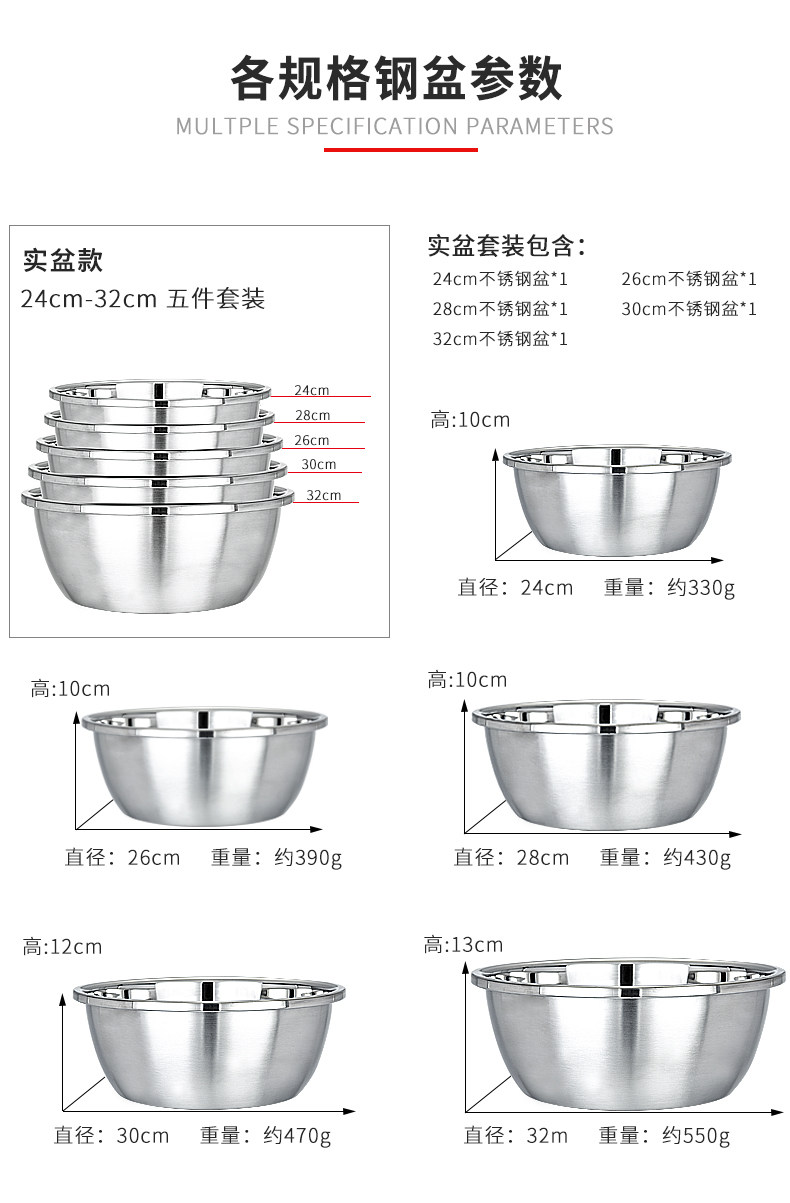 各规格钢盆参数

MULTPLE SPECIFICATION PARAMETERS

实盆款

24cm-32cm 五件套装

24cm
28cm
26cm
30cm
32cm

实盆套装包含：

24cm不锈钢盆*1
26cm不锈钢盆*1
28cm不锈钢盆*1
30cm不锈钢盆*1
32cm不锈钢盆*1

高:10cm

直径：24cm 重量：约330g

高:10cm

直径：26cm 重量：约390g

高:10cm

直径：28cm 重量：约430g

高:12cm

直径：30cm 重量：约470g

高:13cm

直径：32m 重量：约550g