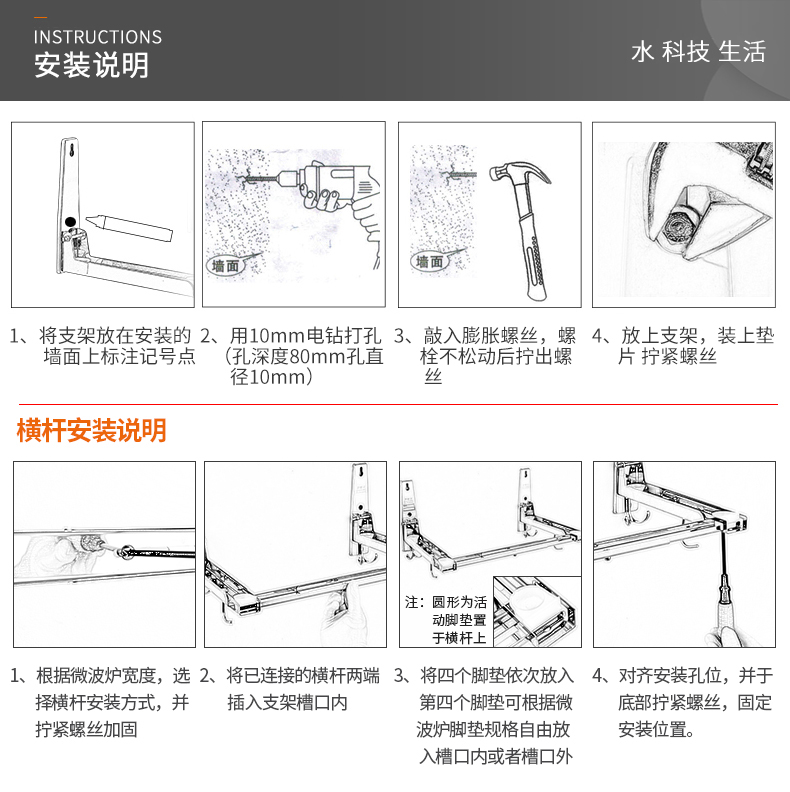 INSTRUCTIONS
安装说明

水 科技 生活

墙面

墙面

1、将支架放在安装的墙面上标注记号点

2、用10mm电钻打孔（孔深度80mm孔直径10mm）

3、敲入膨胀螺丝，螺栓不松动后拧出螺丝

4、放上支架，装上垫片 拧紧螺丝

横杆安装说明

注：圆形为活动脚垫置于横杆上

1、根据微波炉宽度，选择横杆安装方式，并拧紧螺丝加固

2、将已连接的横杆两端插入支架槽口内

3、将四个脚垫依次放入第四个脚垫可根据微波炉脚垫规格自由放入槽口内或者槽口外

4、对齐安装孔位，并于底部拧紧螺丝，固定安装位置。