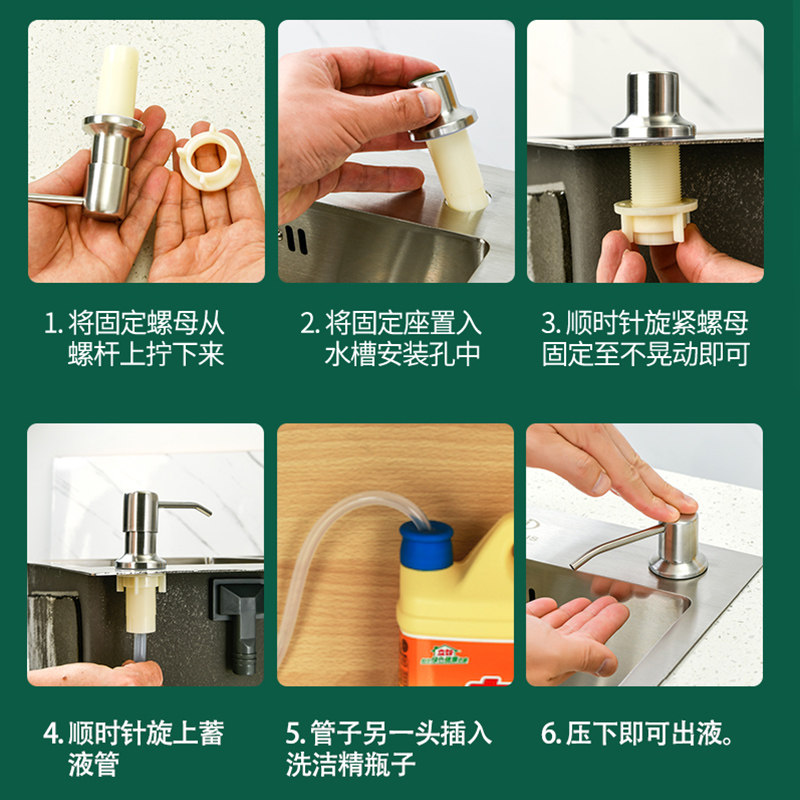 1.将固定螺母从螺杆上拧下来

2.将固定座置入水槽安装孔中

3.顺时针旋紧螺母固定至不晃动即可

4.顺时针旋上蓄液管

5.管子另一头插入洗洁精瓶子

6.压下即可出液。