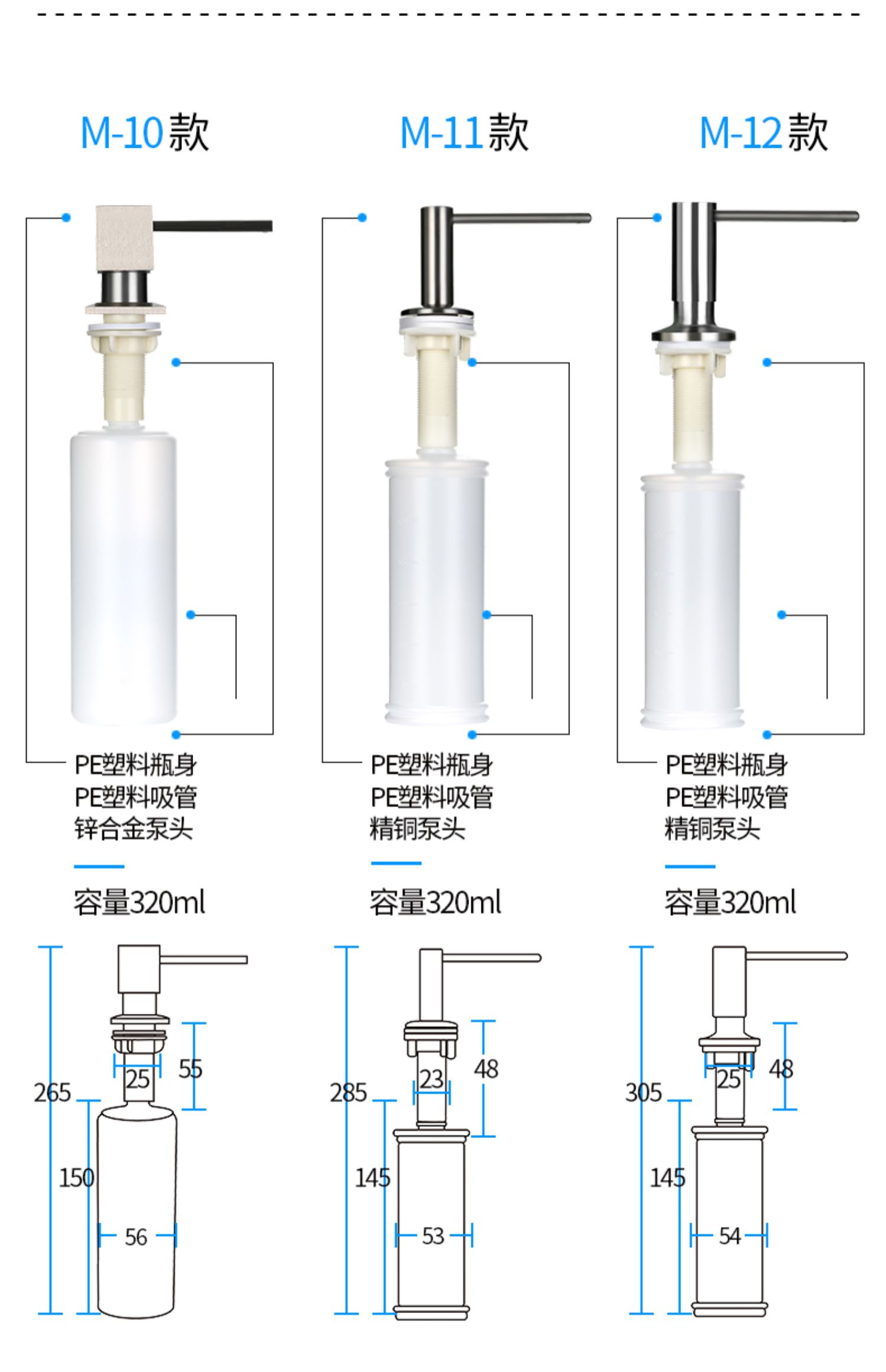 M-10款

PE塑料瓶身
PE塑料吸管
锌合金泵头

容量320ml

265
150
25
55
56

M-11款

PE塑料瓶身
PE塑料吸管
精铜泵头

容量320ml

285
145
23
48
53

M-12款

PE塑料瓶身
PE塑料吸管
精铜泵头

容量320ml

305
145
25
48
54