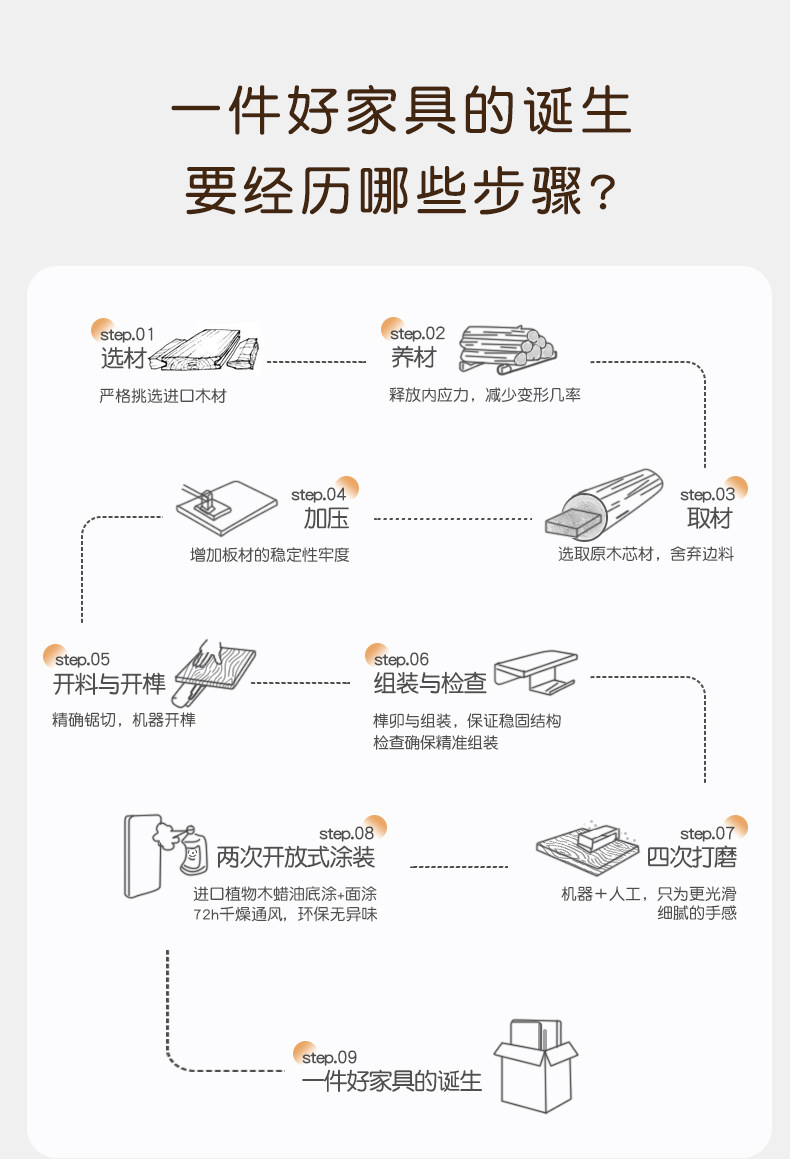 一件好家具的诞生
要经历哪些步骤？

step.01
选材
严格挑选进口木材

step.02
养材
释放内应力，减少变形几率

step.03
取材
选取原木芯材，舍弃边料

step.04
加压
增加板材的稳定性牢度

step.05
开料与开榫
精确锯切，机器开榫

step.06
组装与检查
榫卯与组装，保证稳固结构
检查确保精准组装

step.07
四次打磨
机器＋人工，只为更光滑
细腻的手感

step.08
两次开放式涂装
进口植物木蜡油底涂+面涂
72h干燥通风，环保无异味

step.09
一件好家具的诞生