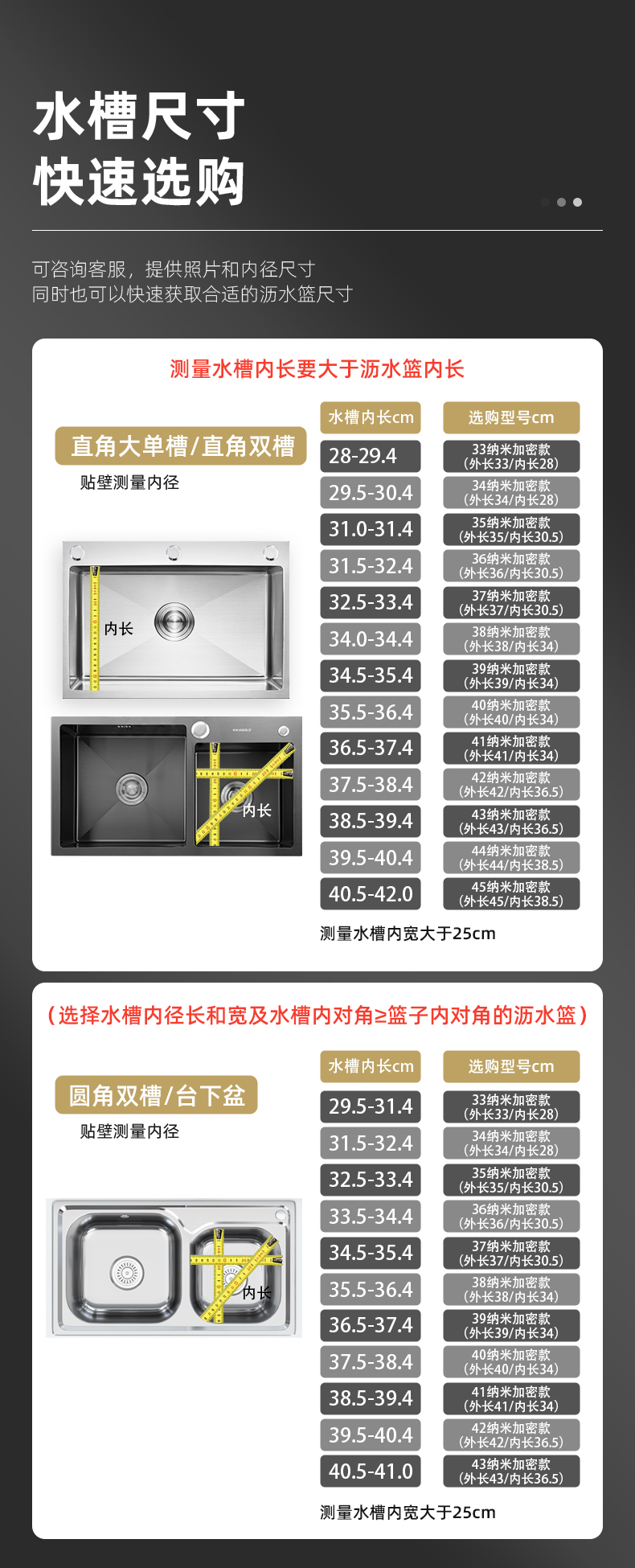 水槽尺寸
快速选购

可咨询客服，提供照片和内径尺寸
同时也可以快速获取合适的沥水篮尺寸

测量水槽内长要大于沥水篮内长

直角大单槽/直角双槽
贴壁测量内径

内长
内长

| 水槽内长cm | 选购型号cm |
|---|---|
| 28-29.4 | 33纳米加密款 (外长33/内长28) |
| 29.5-30.4 | 34纳米加密款 (外长34/内长28) |
| 31.0-31.4 | 35纳米加密款 (外长35/内长30.5) |
| 31.5-32.4 | 36纳米加密款 (外长36/内长30.5) |
| 32.5-33.4 | 37纳米加密款 (外长37/内长30.5) |
| 34.0-34.4 | 38纳米加密款 (外长38/内长34) |
| 34.5-35.4 | 39纳米加密款 (外长39/内长34) |
| 35.5-36.4 | 40纳米加密款 (外长40/内长34) |
| 36.5-37.4 | 41纳米加密款 (外长41/内长34) |
| 37.5-38.4 | 42纳米加密款 (外长42/内长36.5) |
| 38.5-39.4 | 43纳米加密款 (外长43/内长36.5) |
| 39.5-40.4 | 44纳米加密款 (外长44/内长38.5) |
| 40.5-42.0 | 45纳米加密款 (外长45/内长38.5) |

测量水槽内宽大于25cm

（选择水槽内径长和宽及水槽内对角≥篮子内对角的沥水篮）

圆角双槽/台下盆
贴壁测量内径

内长

| 水槽内长cm | 选购型号cm |
|---|---|
| 29.5-31.4 | 33纳米加密款 (外长33/内长28) |
| 31.5-32.4 | 34纳米加密款 (外长34/内长28) |
| 32.5-33.4 | 35纳米加密款 (外长35/内长30.5) |
| 33.5-34.4 | 36纳米加密款 (外长36/内长30.5) |
| 34.5-35.4 | 37纳米加密款 (外长37/内长30.5) |
| 35.5-36.4 | 38纳米加密款 (外长38/内长34) |
| 36.5-37.4 | 39纳米加密款 (外长39/内长34) |
| 37.5-38.4 | 40纳米加密款 (外长40/内长34) |
| 38.5-39.4 | 41纳米加密款 (外长41/内长34) |
| 39.5-40.4 | 42纳米加密款 (外长42/内长36.5) |
| 40.5-41.0 | 43纳米加密款 (外长43/内长36.5) |

测量水槽内宽大于25cm