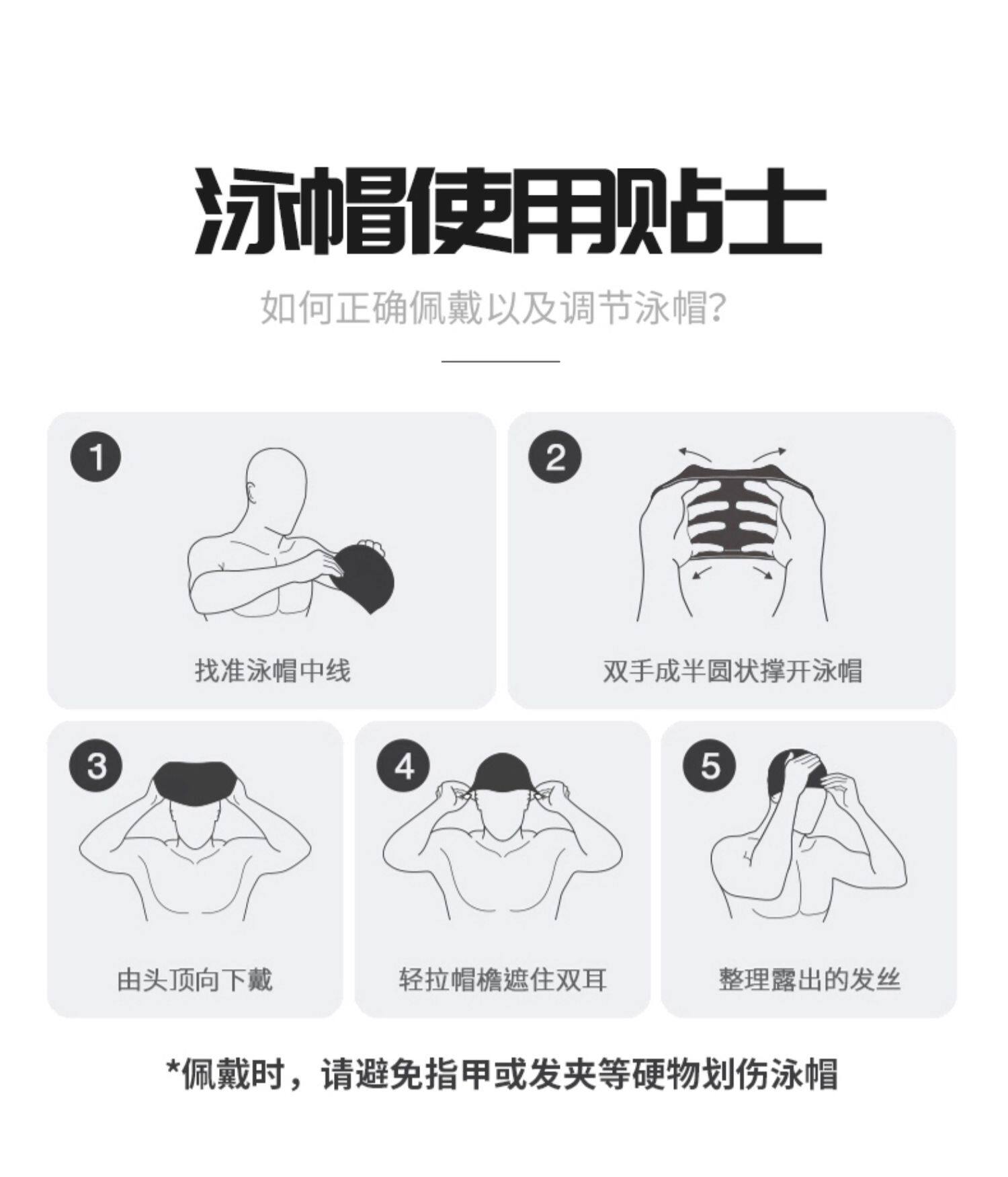 泳帽使用贴士

如何正确佩戴以及调节泳帽？

1
找准泳帽中线

2
双手成半圆状撑开泳帽

3
由头顶向下戴

4
轻拉帽檐遮住双耳

5
整理露出的发丝

*佩戴时，请避免指甲或发夹等硬物划伤泳帽