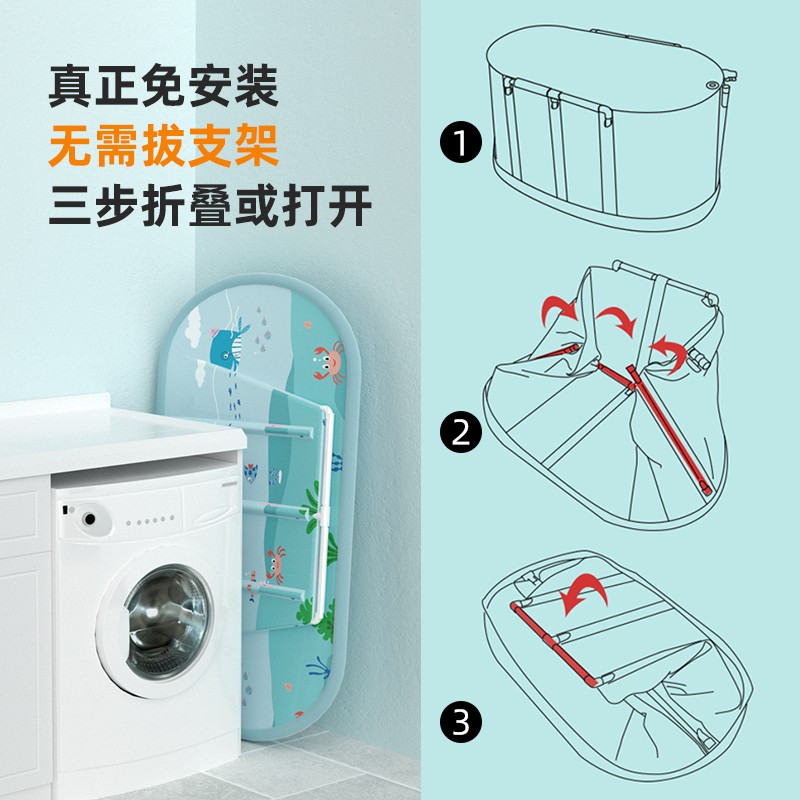 真正免安装
无需拔支架
三步折叠或打开

1

2

3