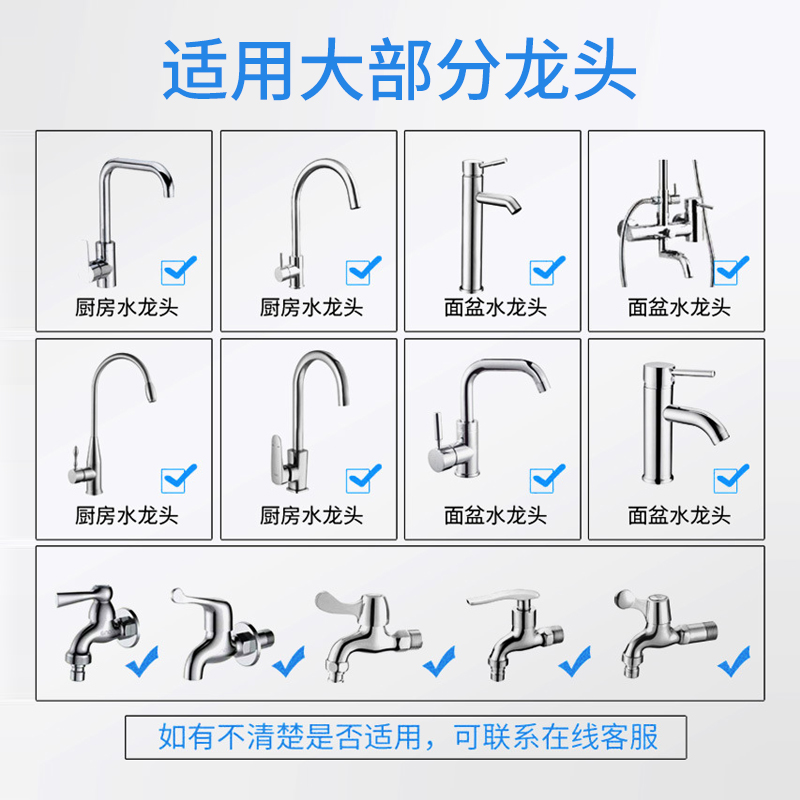 适用大部分龙头

厨房水龙头

厨房水龙头

面盆水龙头

面盆水龙头

厨房水龙头

厨房水龙头

面盆水龙头

面盆水龙头

如有不清楚是否适用，可联系在线客服