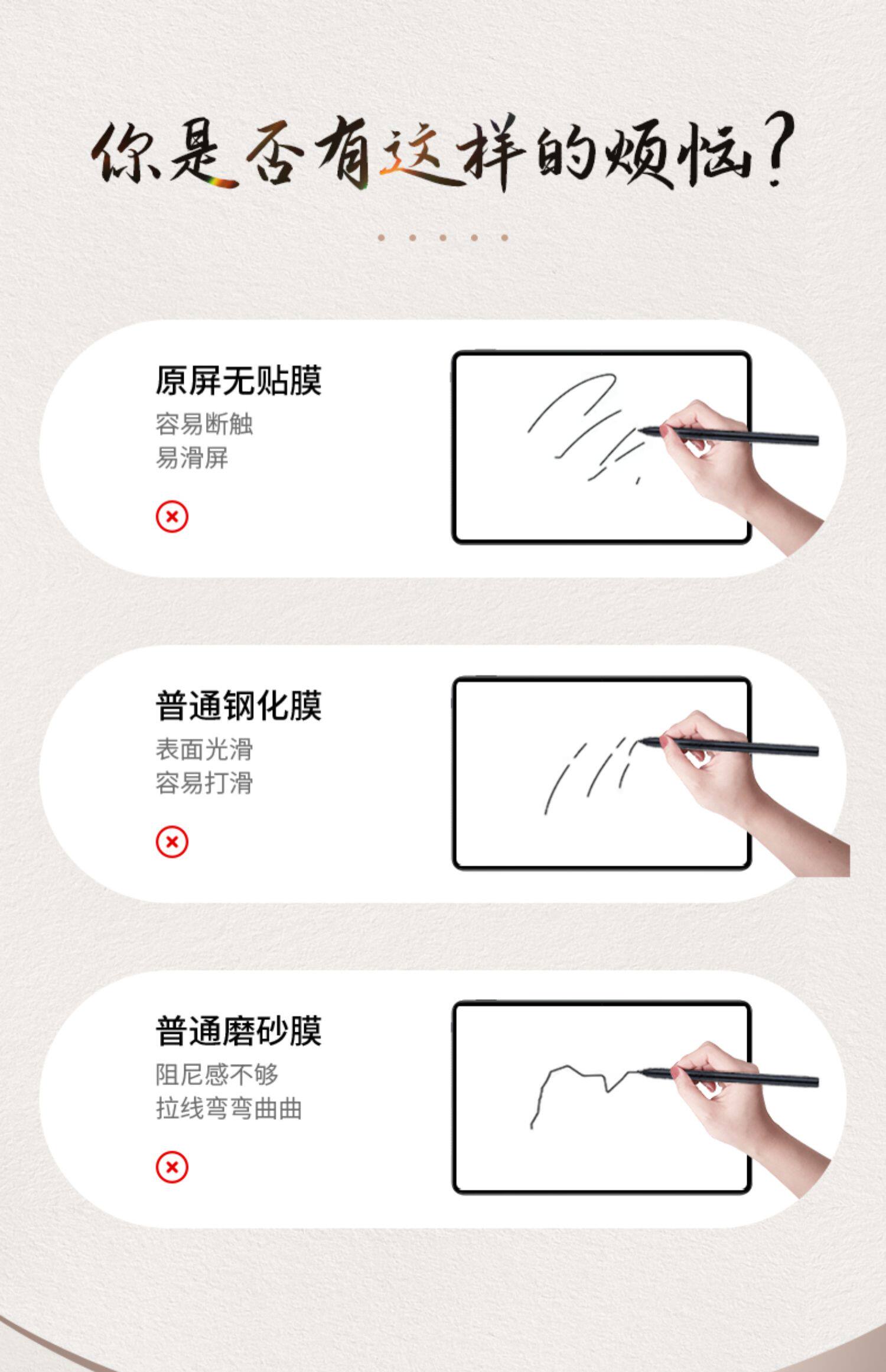 你是否有这样的烦恼?

原屏无贴膜
容易断触
易滑屏

普通钢化膜
表面光滑
容易打滑

普通磨砂膜
阻尼感不够
拉线弯弯曲曲