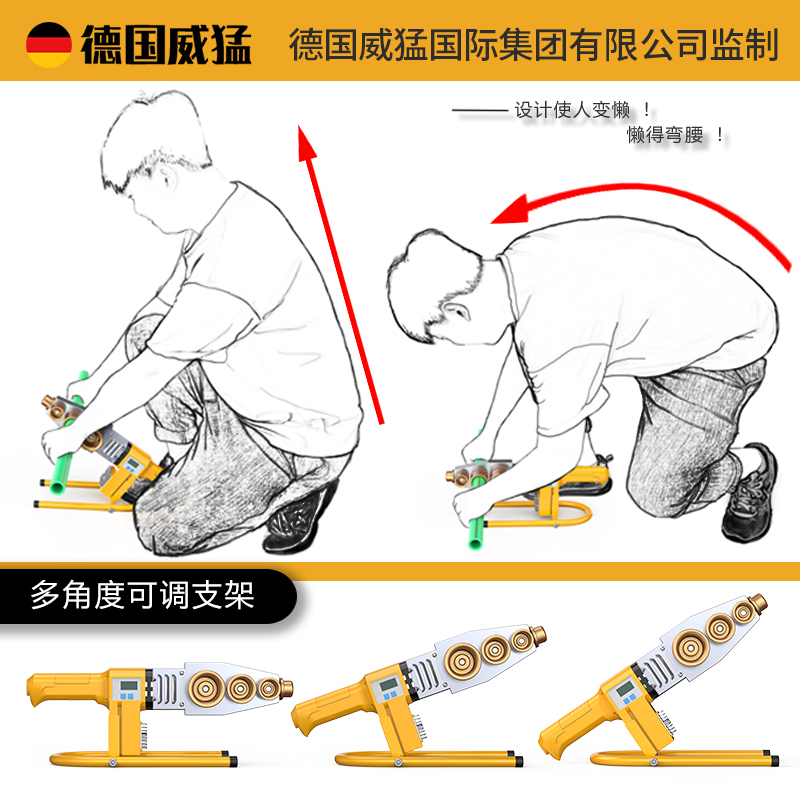 德国威猛

德国威猛国际集团有限公司监制

—— 设计使人变懒 ！
懒得弯腰 ！

多角度可调支架