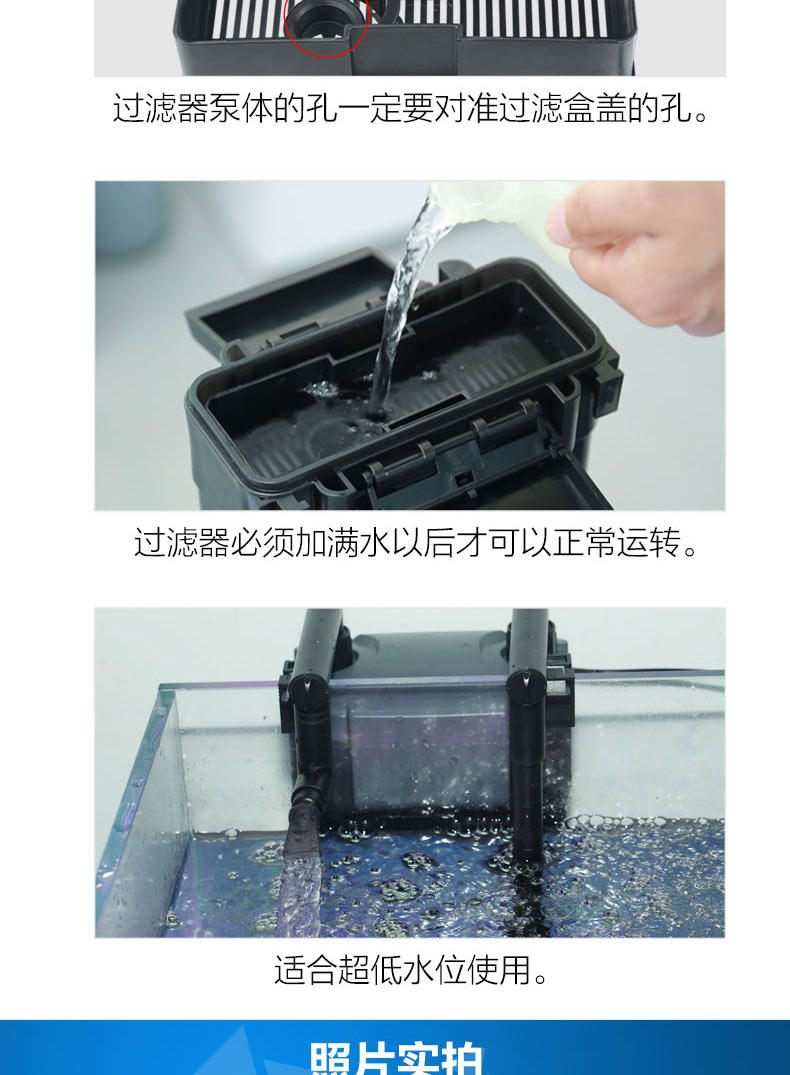 过滤器泵体的孔一定要对准过滤盒盖的孔。

过滤器必须加满水以后才可以正常运转。

适合超低水位使用。

照片实拍