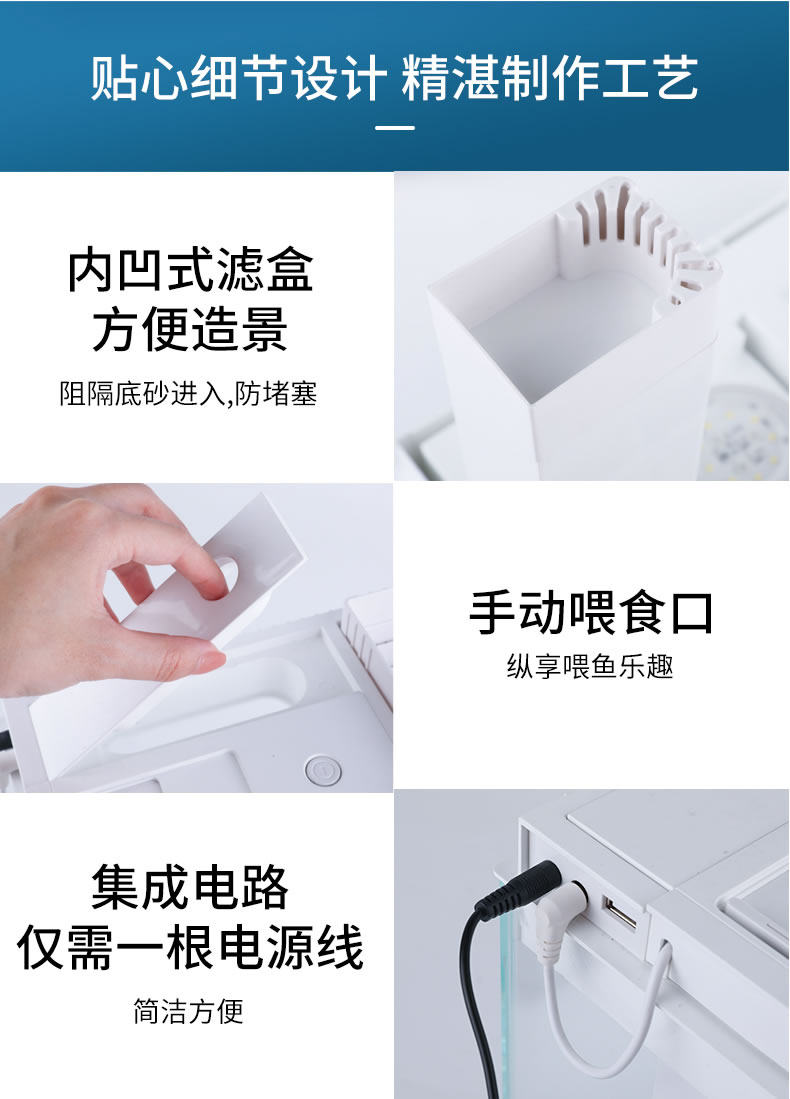 贴心细节设计 精湛制作工艺

内凹式滤盒
方便造景

阻隔底砂进入,防堵塞

手动喂食口

纵享喂鱼乐趣

集成电路
仅需一根电源线

简洁方便