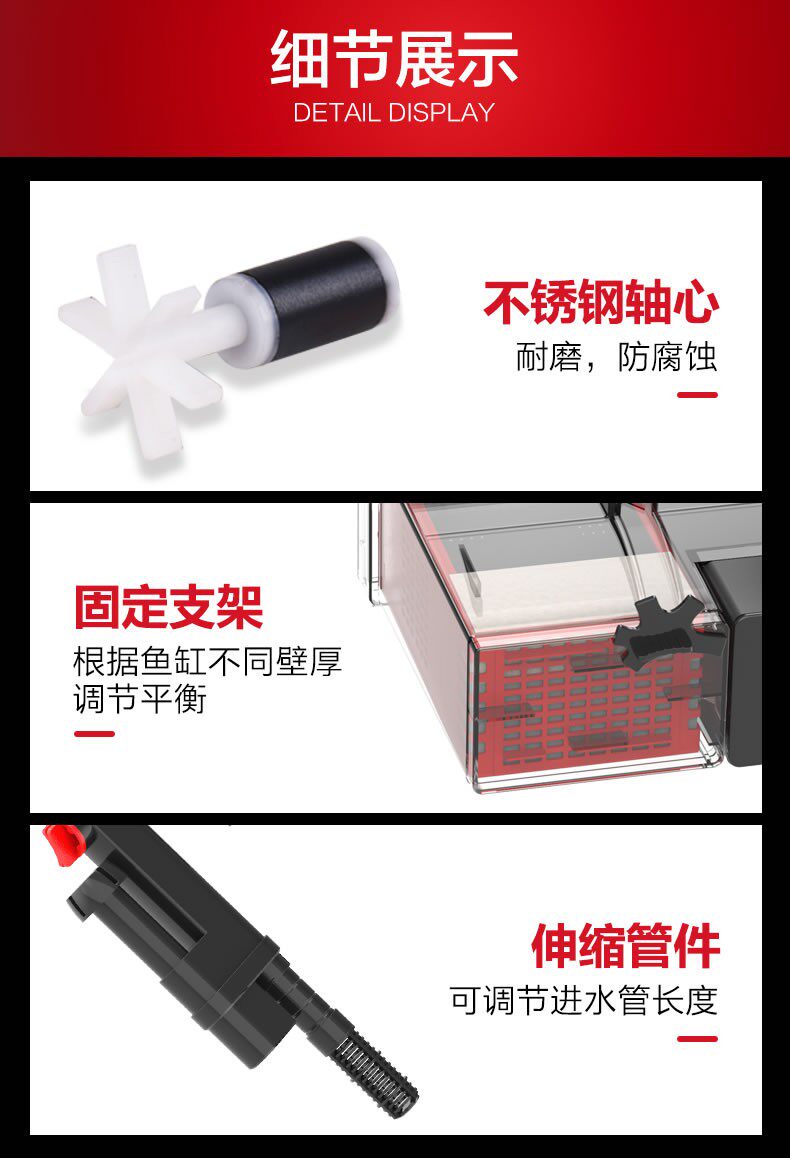 细节展示
DETAIL DISPLAY

不锈钢轴心
耐磨，防腐蚀

固定支架
根据鱼缸不同壁厚调节平衡

伸缩管件
可调节进水管长度