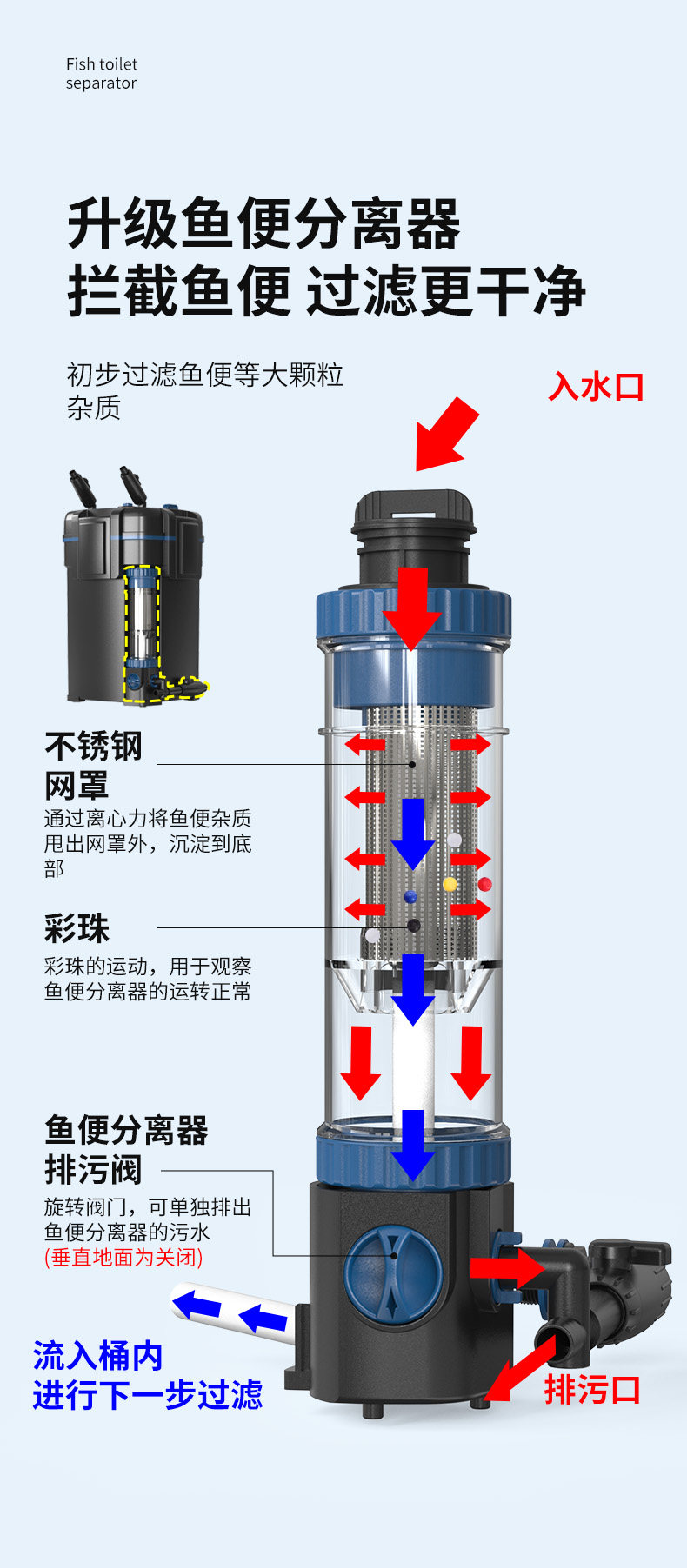 Fish toilet separator

升级鱼便分离器
拦截鱼便 过滤更干净

初步过滤鱼便等大颗粒杂质

入水口

不锈钢网罩

通过离心力将鱼便杂质甩出网罩外，沉淀到底部

彩珠

彩珠的运动，用于观察鱼便分离器的运转正常

鱼便分离器排污阀

旋转阀门，可单独排出鱼便分离器的污水
(垂直地面为关闭)

流入桶内
进行下一步过滤

排污口