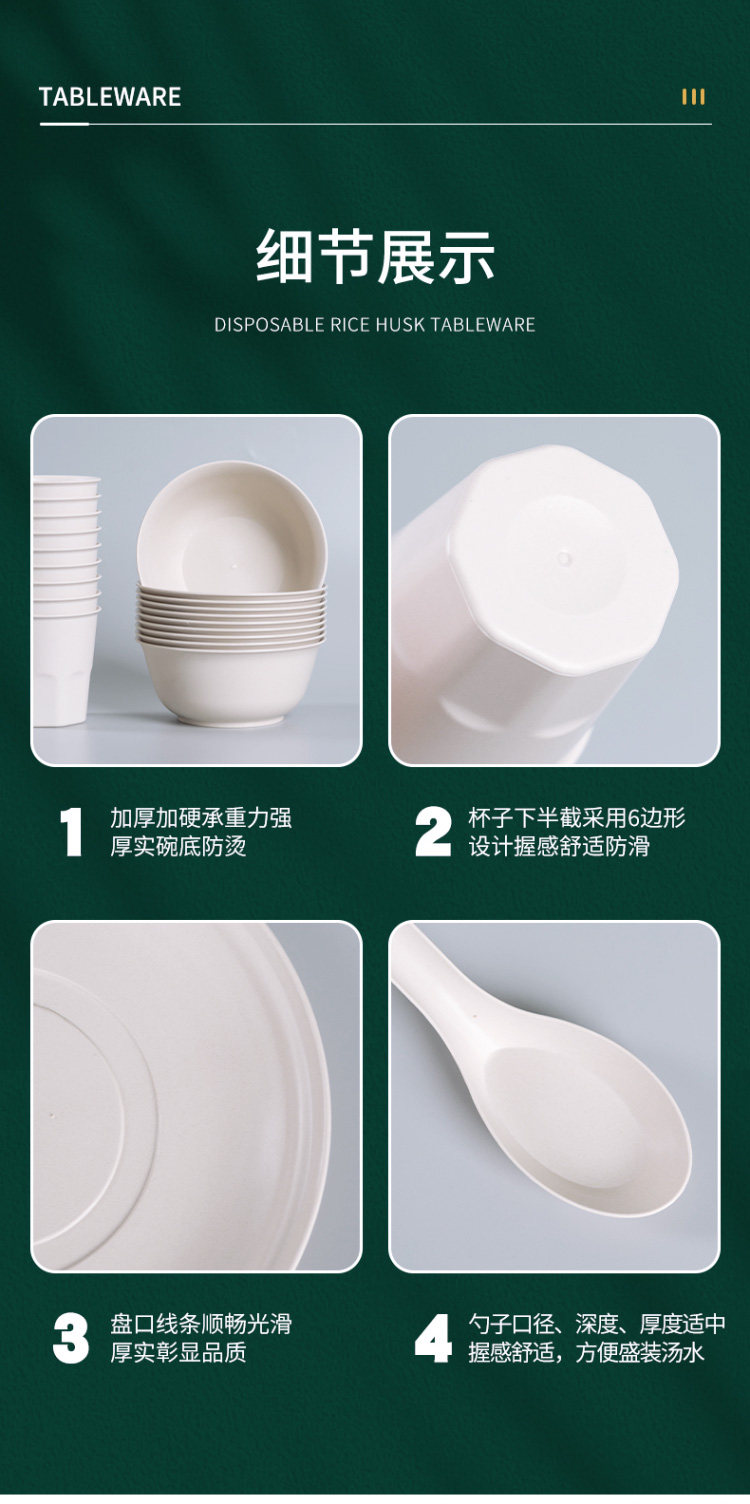 TABLEWARE

细节展示

DISPOSABLE RICE HUSK TABLEWARE

1 加厚加硬承重力强 厚实碗底防烫

2 杯子下半截采用6边形 设计握感舒适防滑

3 盘口线条顺畅光滑 厚实彰显品质

4 勺子口径、深度、厚度适中 握感舒适，方便盛装汤水