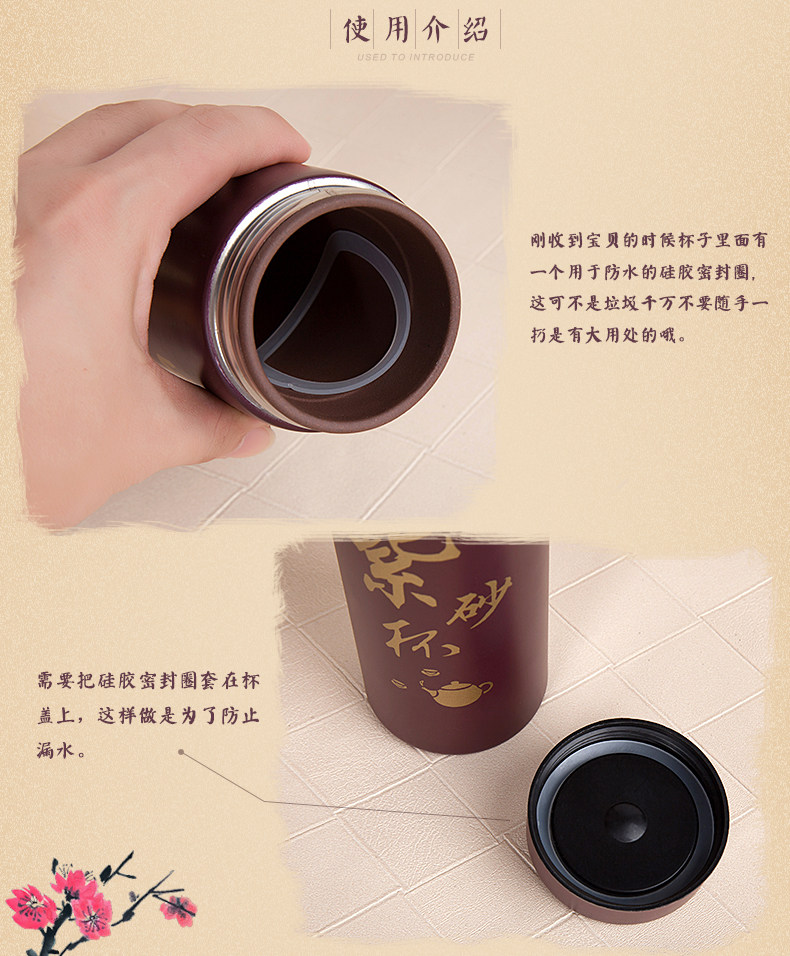 使用介绍

USED TO INTRODUCE

刚收到宝贝的时候杯子里面有一个用于防水的硅胶密封圈，这可不是垃圾千万不要随手一扔是有大用处的哦。

紫砂杯

需要把硅胶密封圈套在杯盖上，这样做是为了防止漏水。